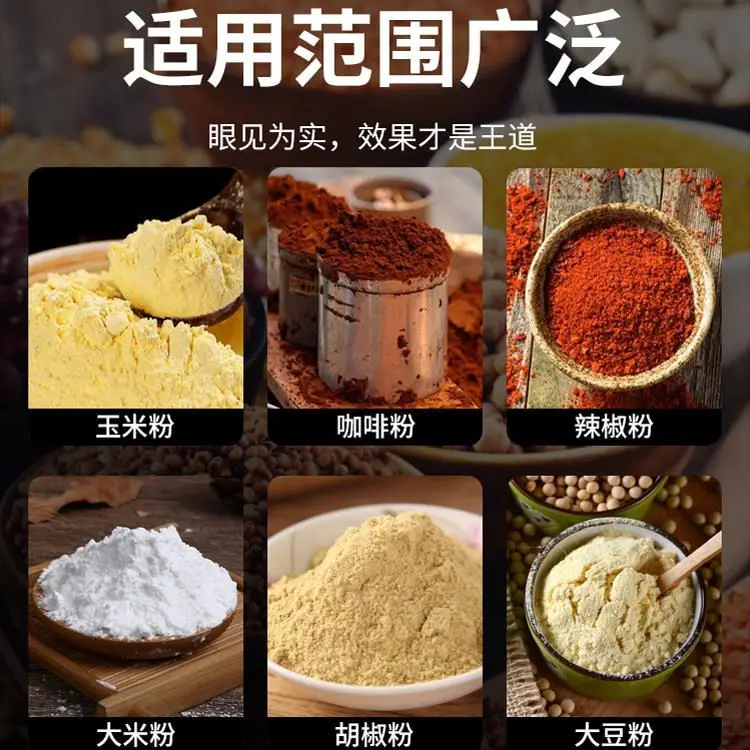 适用范围广泛

眼见为实，效果才是王道

玉米粉

咖啡粉

辣椒粉

大米粉

胡椒粉

大豆粉