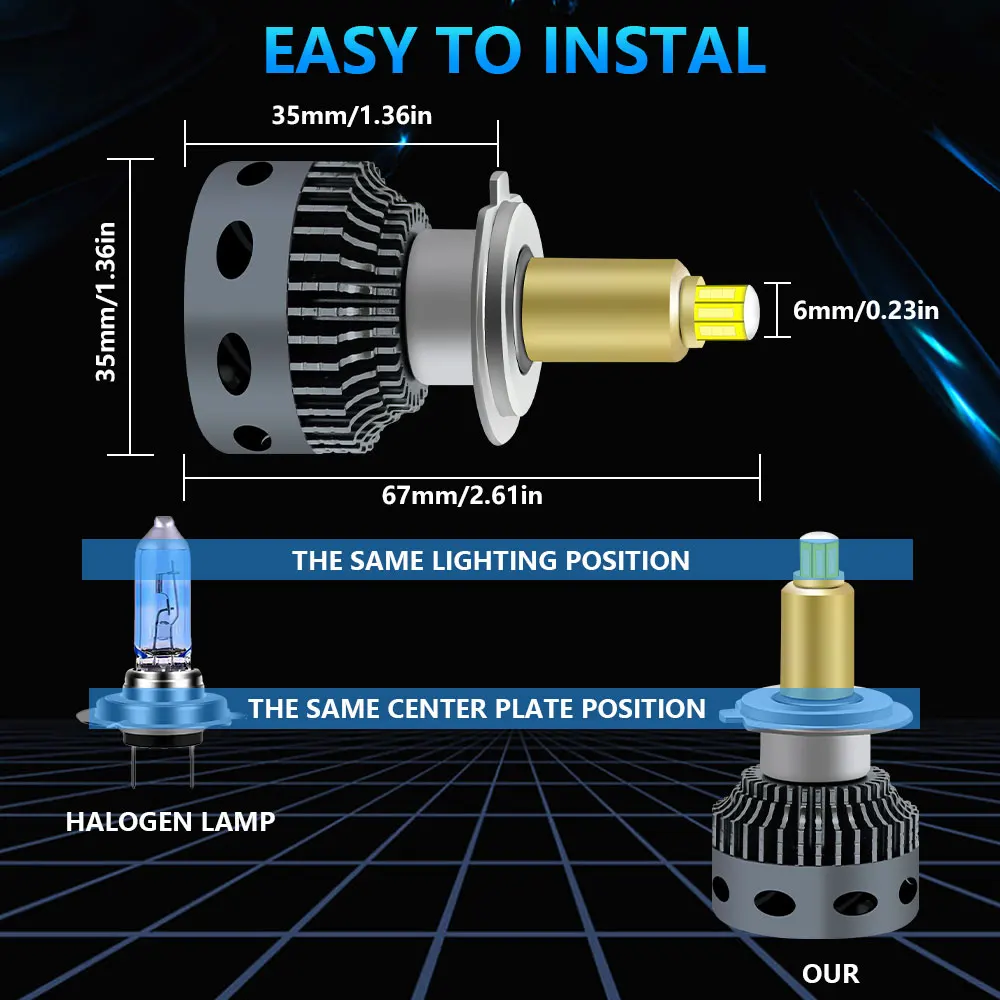 EASY TO INSTAL

35mm/1.36in

35mm/1.36in

6mm/0.23in

67mm/2.61in

THE SAME LIGHTING POSITION

THE SAME CENTER PLATE POSITION

HALOGEN LAMP

OUR