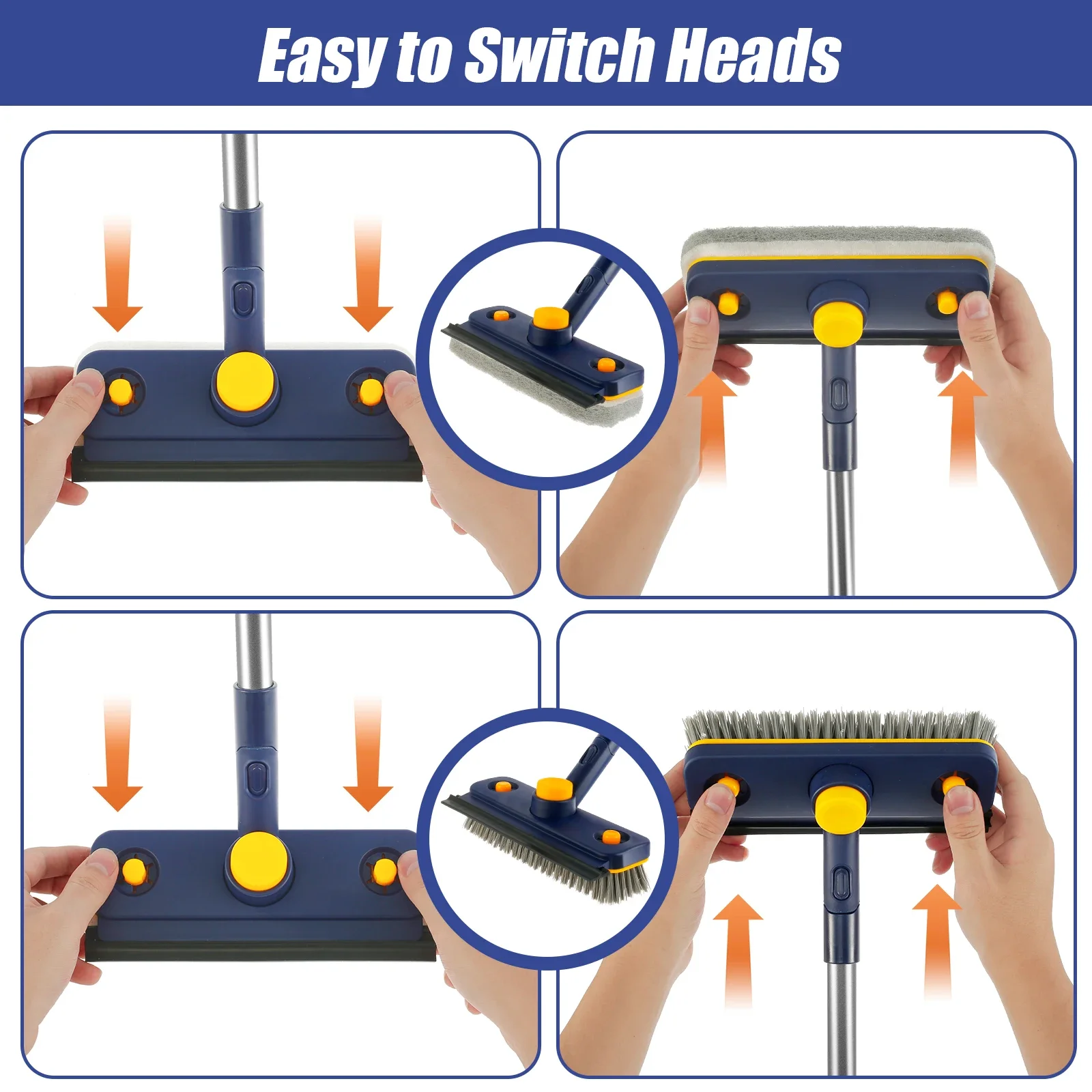 Easy to Switch Heads