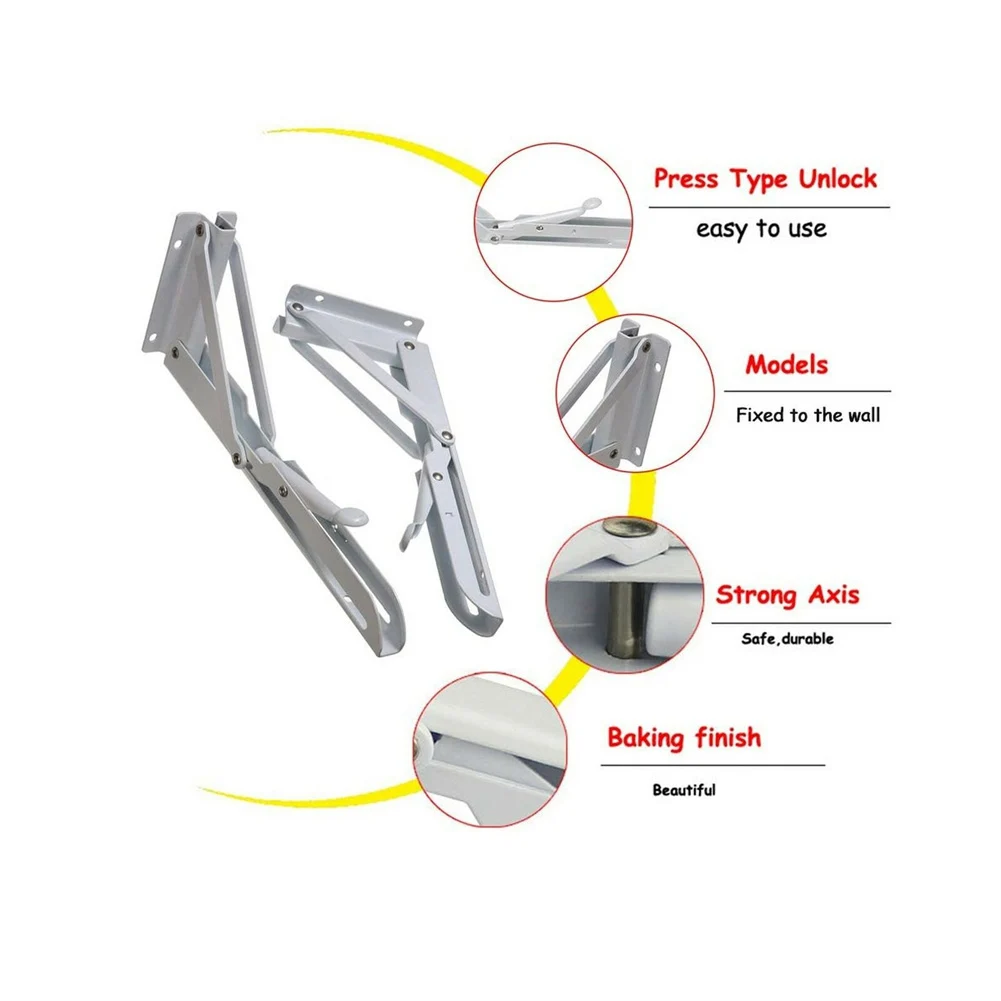 Press Type Unlock
easy to use

Models
Fixed to the wall

Strong Axis
Safe,durable

Baking finish
Beautiful