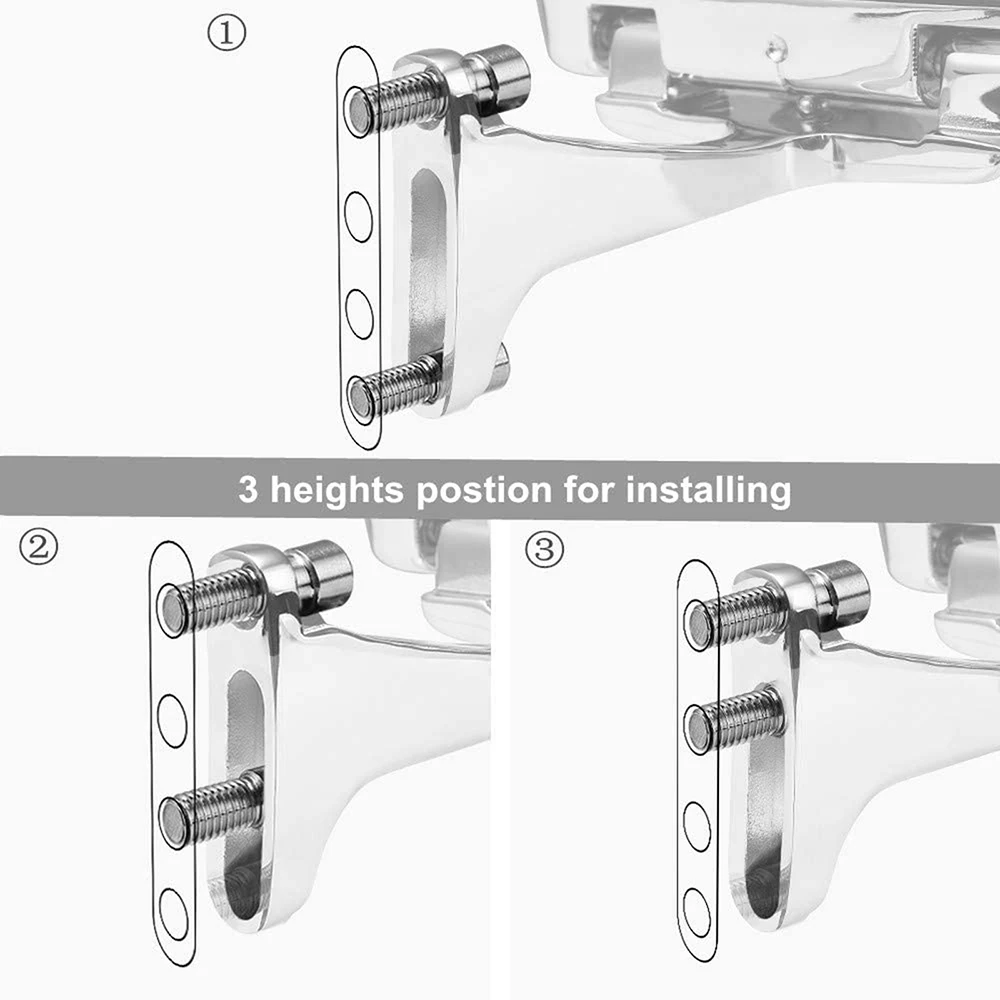 ①

3 heights postion for installing

②

③