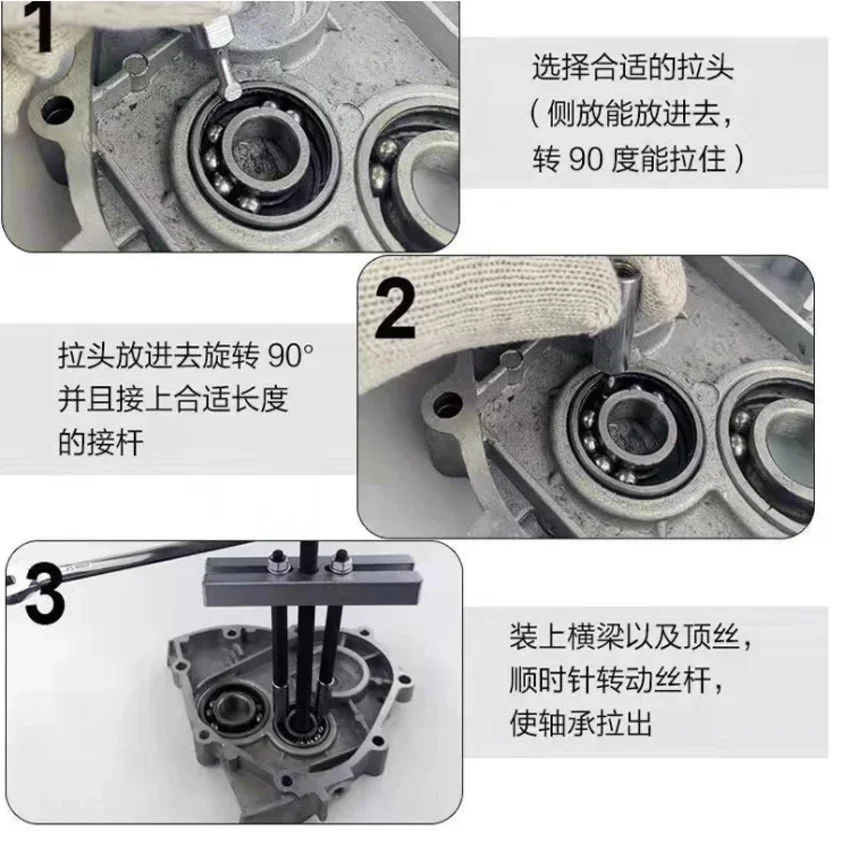 1

选择合适的拉头
（侧放能放进去，
转 90 度能拉住）

2

拉头放进去旋转 90°
并且接上合适长度
的接杆

3

装上横梁以及顶丝，
顺时针转动丝杆，
使轴承拉出