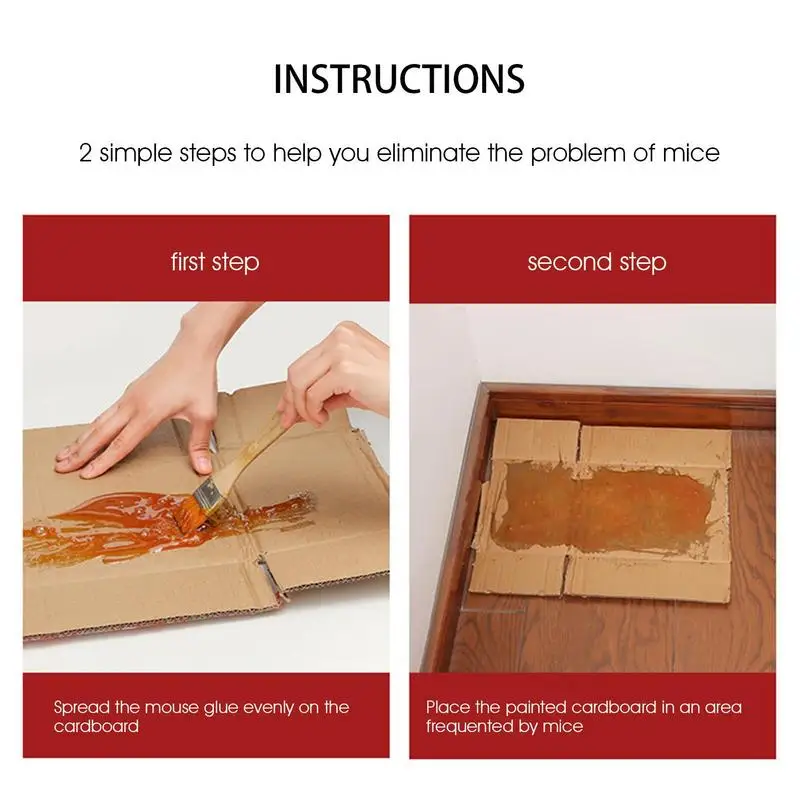 INSTRUCTIONS

2 simple steps to help you eliminate the problem of mice

first step

Spread the mouse glue evenly on the cardboard

second step

Place the painted cardboard in an area frequented by mice