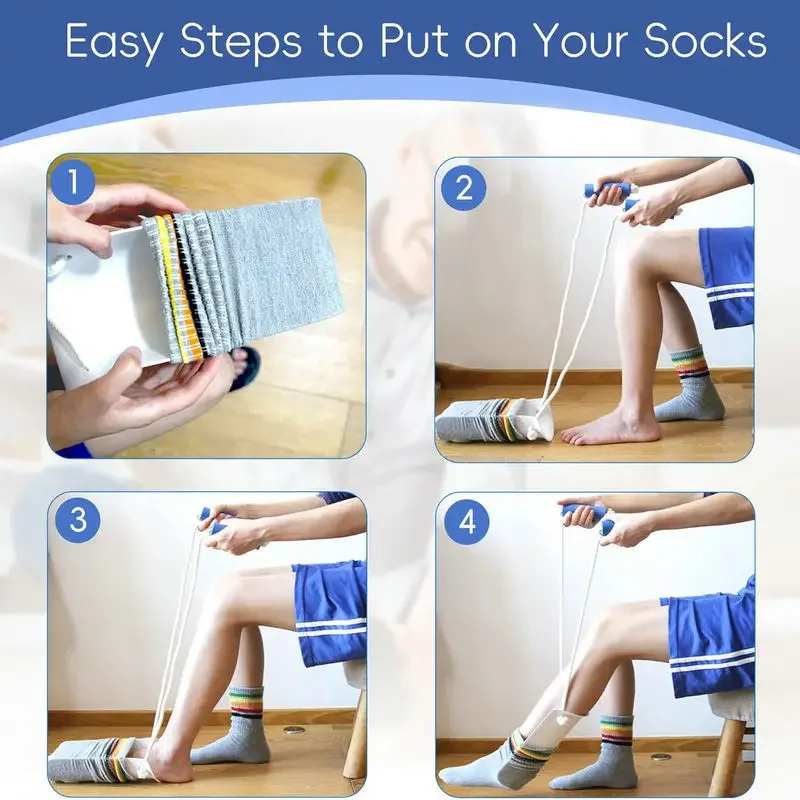 Easy Steps to Put on Your Socks

1

2

3

4