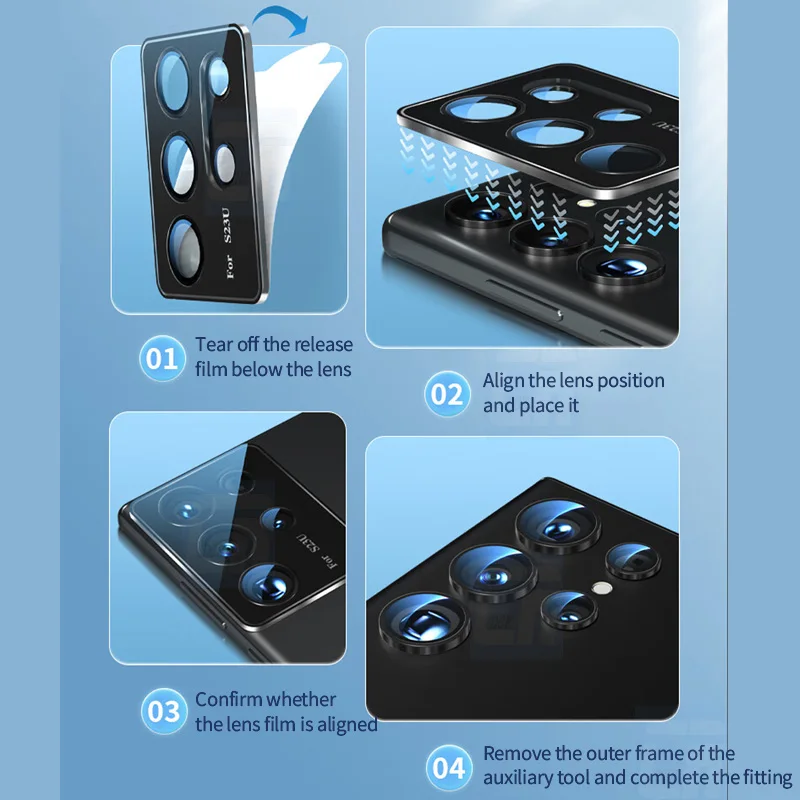 For S23U

01 Tear off the release film below the lens

S23U

02 Align the lens position and place it

For S23U

03 Confirm whether the lens film is aligned

04 Remove the outer frame of the auxiliary tool and complete the fitting