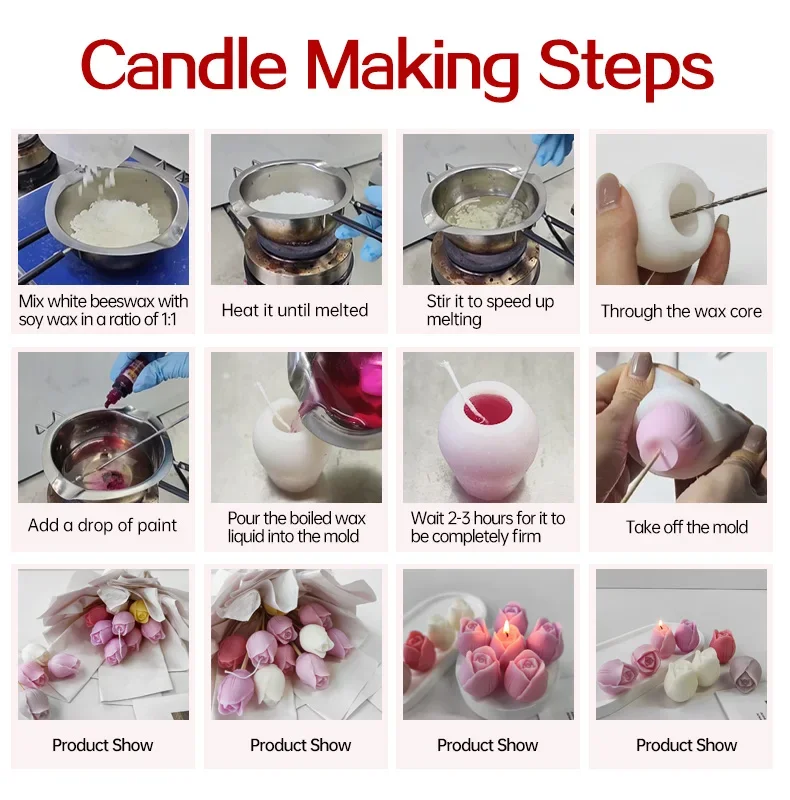 Candle Making Steps

Mix white beeswax with soy wax in a ratio of 1:1

Heat it until melted

Stir it to speed up melting

Through the wax core

Add a drop of paint

Pour the boiled wax liquid into the mold

Wait 2-3 hours for it to be completely firm

Take off the mold

Product Show

Product Show

Product Show

Product Show