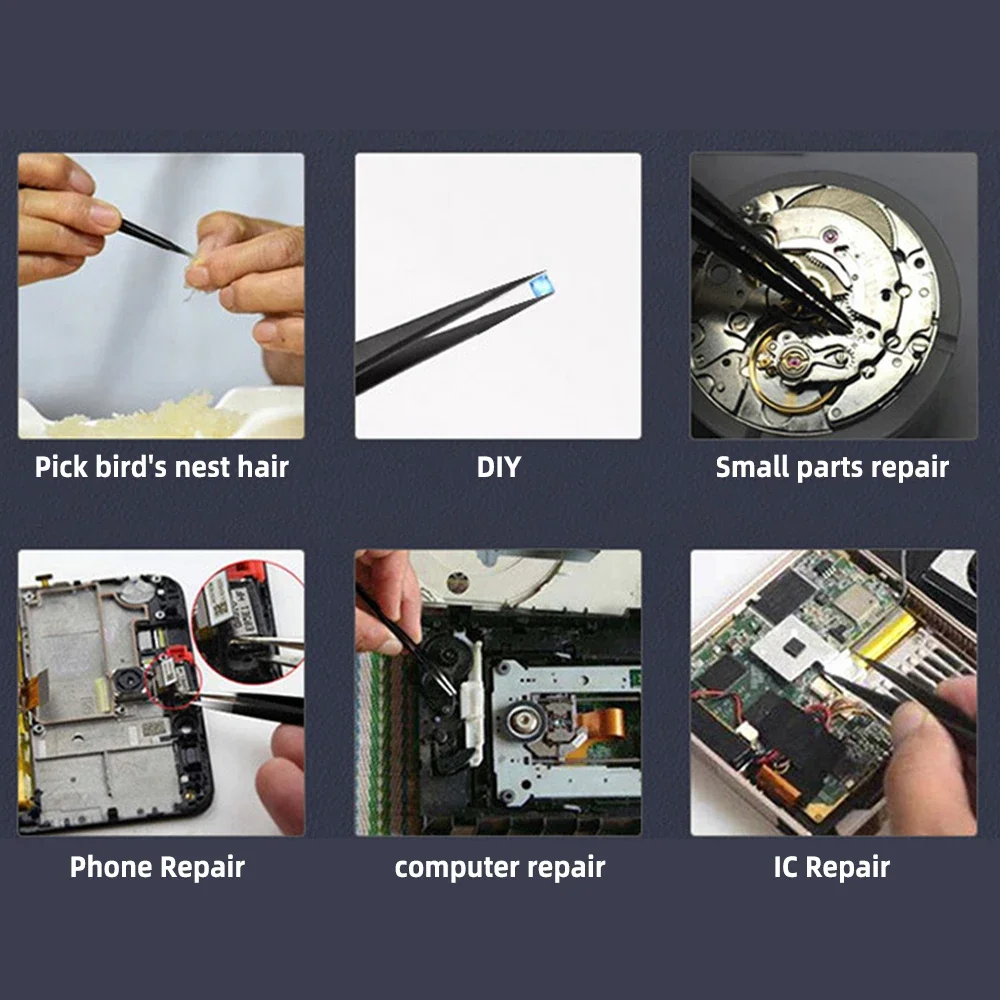 Pick bird's nest hair

DIY

Small parts repair

Phone Repair

computer repair

IC Repair