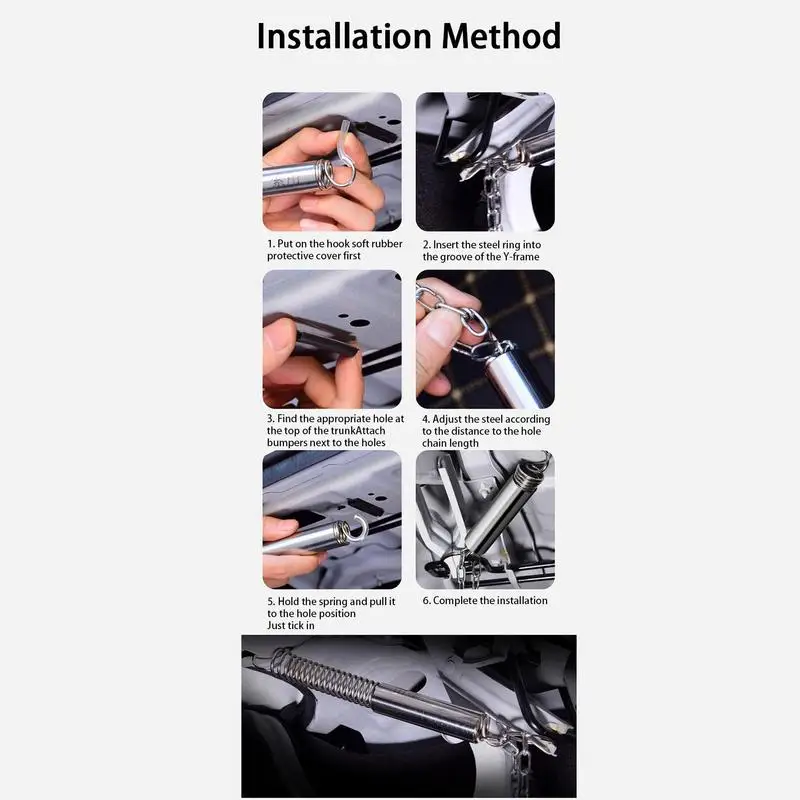 Installation Method

1. Put on the hook soft rubber protective cover first

2. Insert the steel ring into the groove of the Y-frame

3. Find the appropriate hole at the top of the trunkAttach bumpers next to the holes

4. Adjust the steel according to the distance to the hole chain length

5. Hold the spring and pull it to the hole position
Just tick in

6. Complete the installation