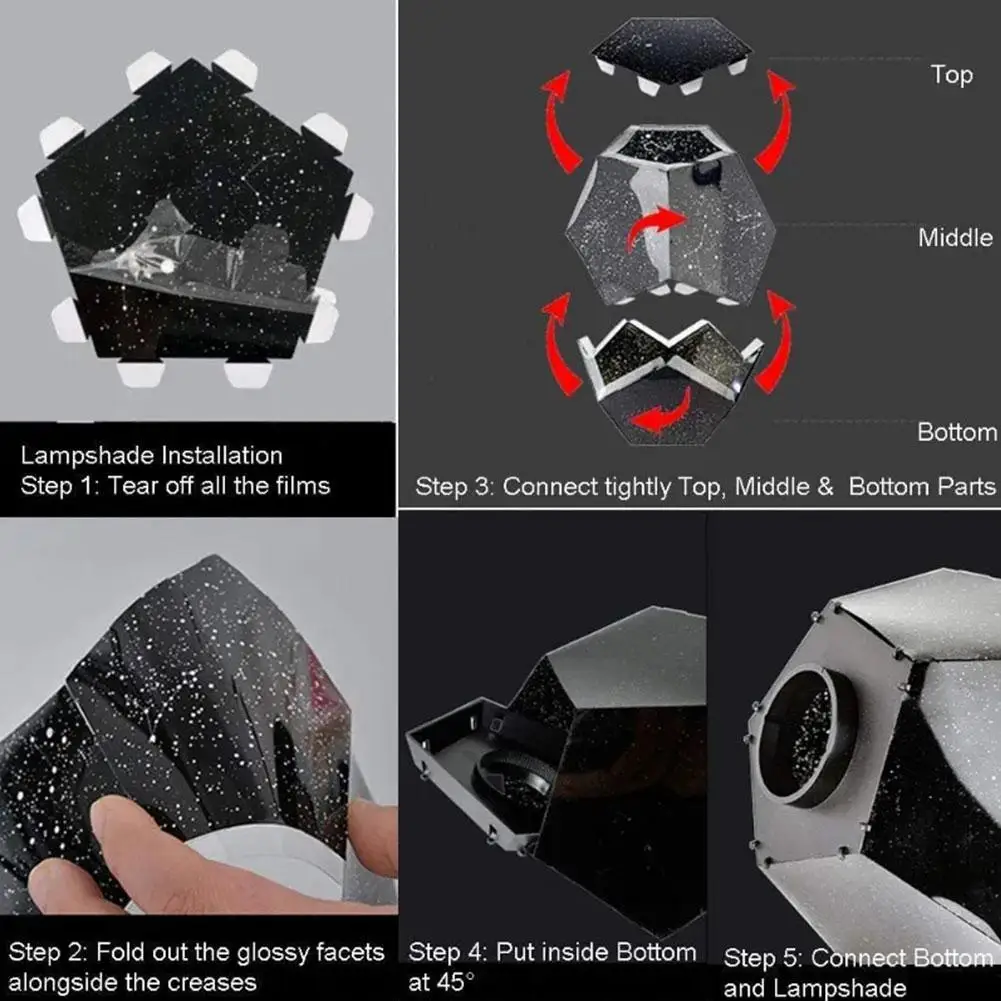 Lampshade Installation
Step 1: Tear off all the films

Top

Middle

Bottom

Step 3: Connect tightly Top, Middle & Bottom Parts

Step 2: Fold out the glossy facets alongside the creases

Step 4: Put inside Bottom at 45°

Step 5: Connect Bottom and Lampshade