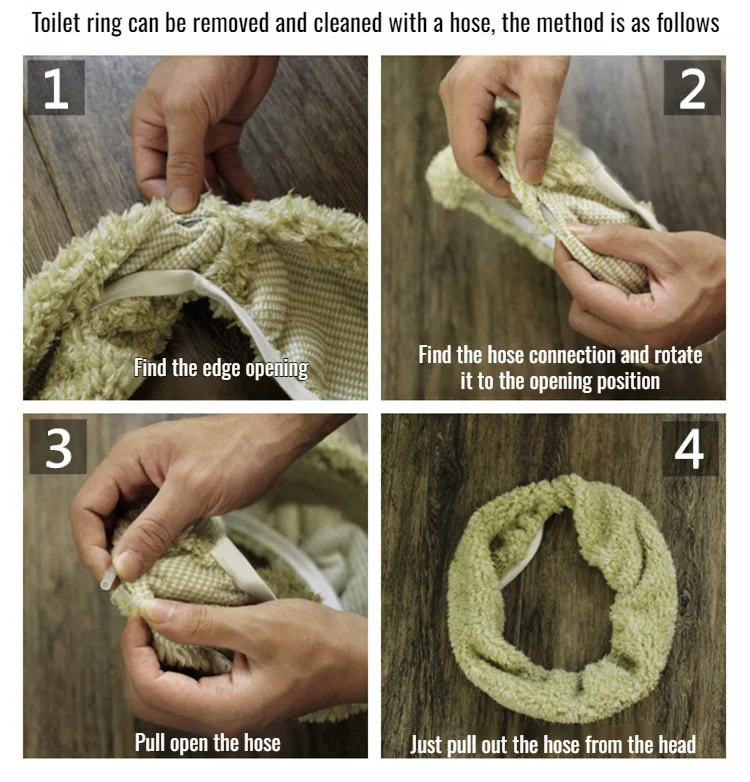 Toilet ring can be removed and cleaned with a hose, the method is as follows

1

Find the edge opening

2

Find the hose connection and rotate it to the opening position

3

Pull open the hose

4

Just pull out the hose from the head