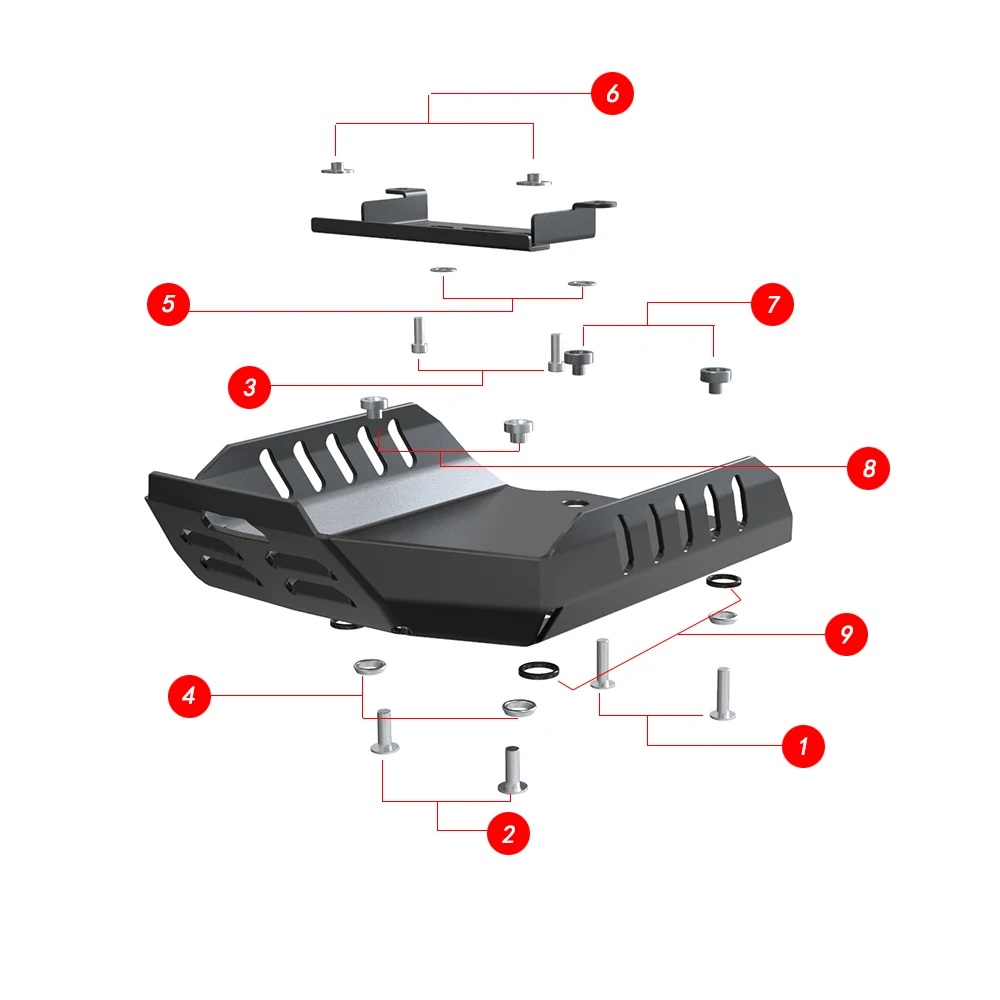 6
5
7
3
8
9
4
1
2