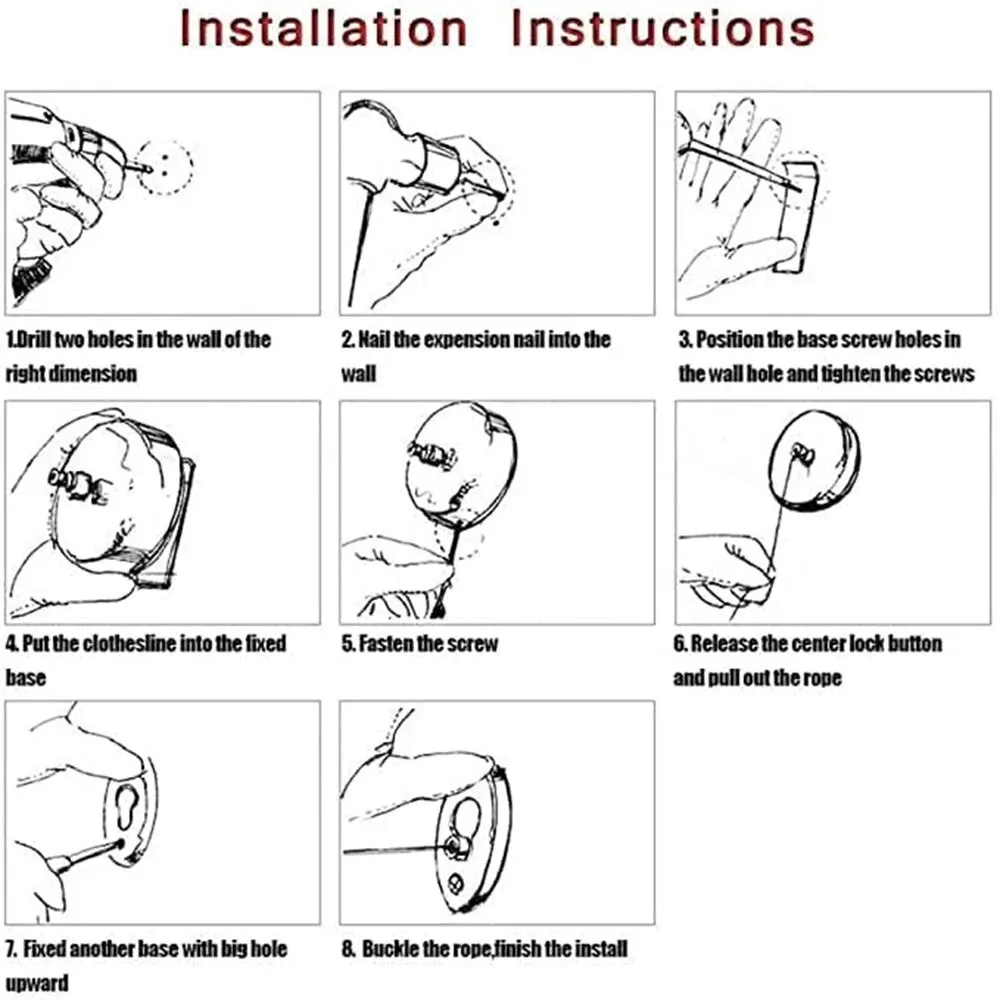 Installation Instructions

1.Drill two holes in the wall of the right dimension

2. Nail the expension nail into the wall

3. Position the base screw holes in the wall hole and tighten the screws

4. Put the clothesline into the fixed base

5. Fasten the screw

6. Release the center lock button and pull out the rope

7. Fixed another base with big hole upward

8. Buckle the rope,finish the install