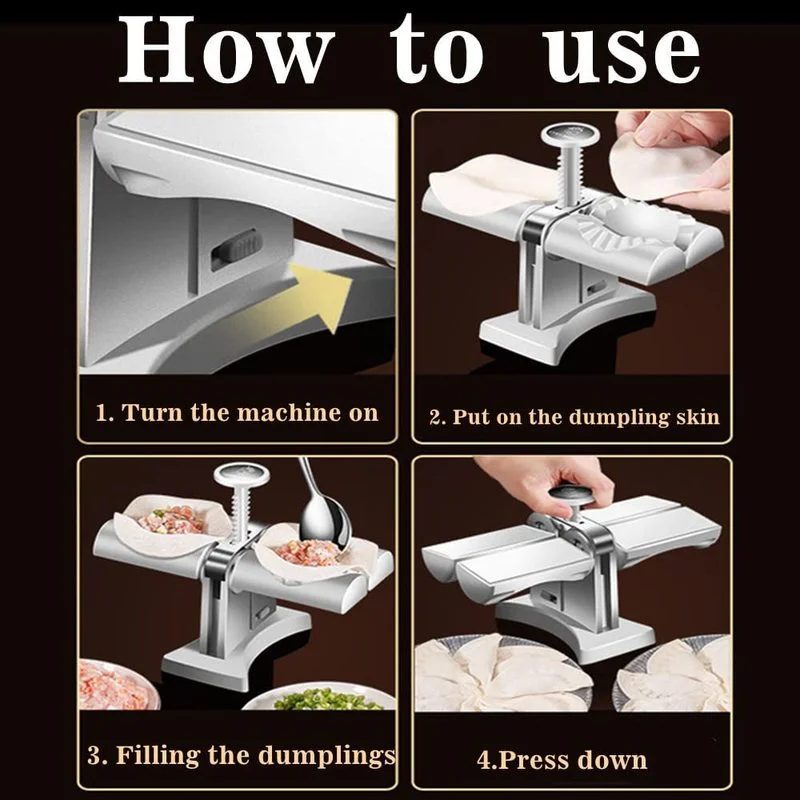 How to use

1. Turn the machine on

2. Put on the dumpling skin

3. Filling the dumplings

4.Press down