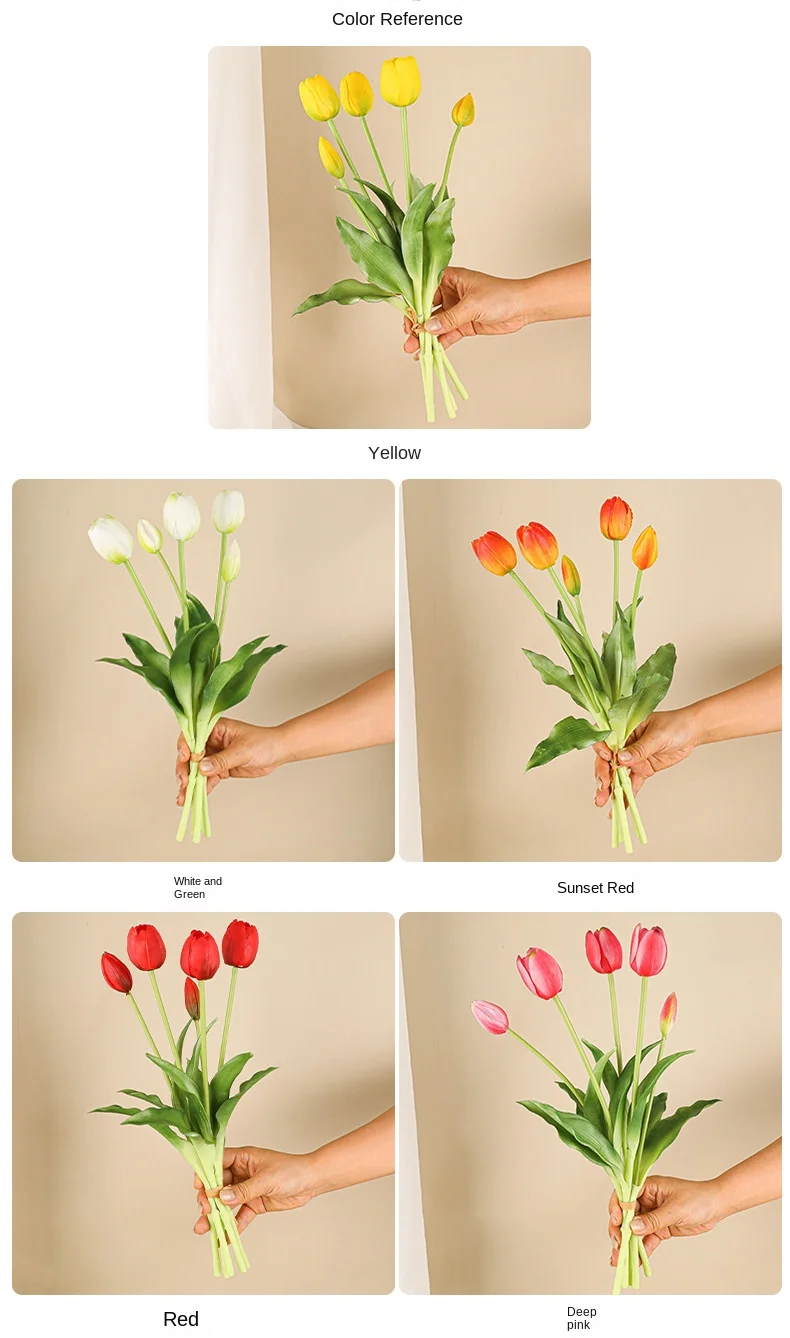 Color Reference

Yellow

White and Green

Sunset Red

Red

Deep pink