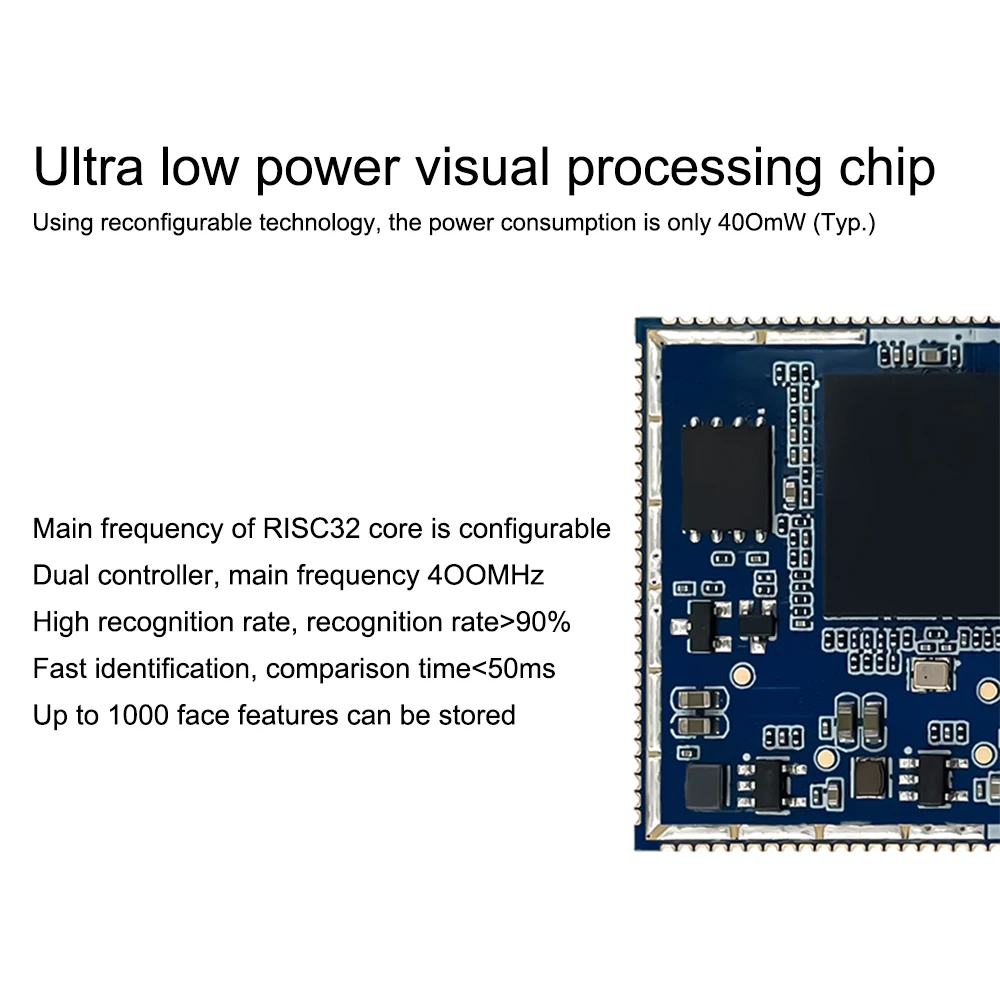 Ultra low power visual processing chip

Using reconfigurable technology, the power consumption is only 40OmW (Typ.)

Main frequency of RISC32 core is configurable

Dual controller, main frequency 4OOMHz

High recognition rate, recognition rate>90%

Fast identification, comparison time<50ms

Up to 1000 face features can be stored