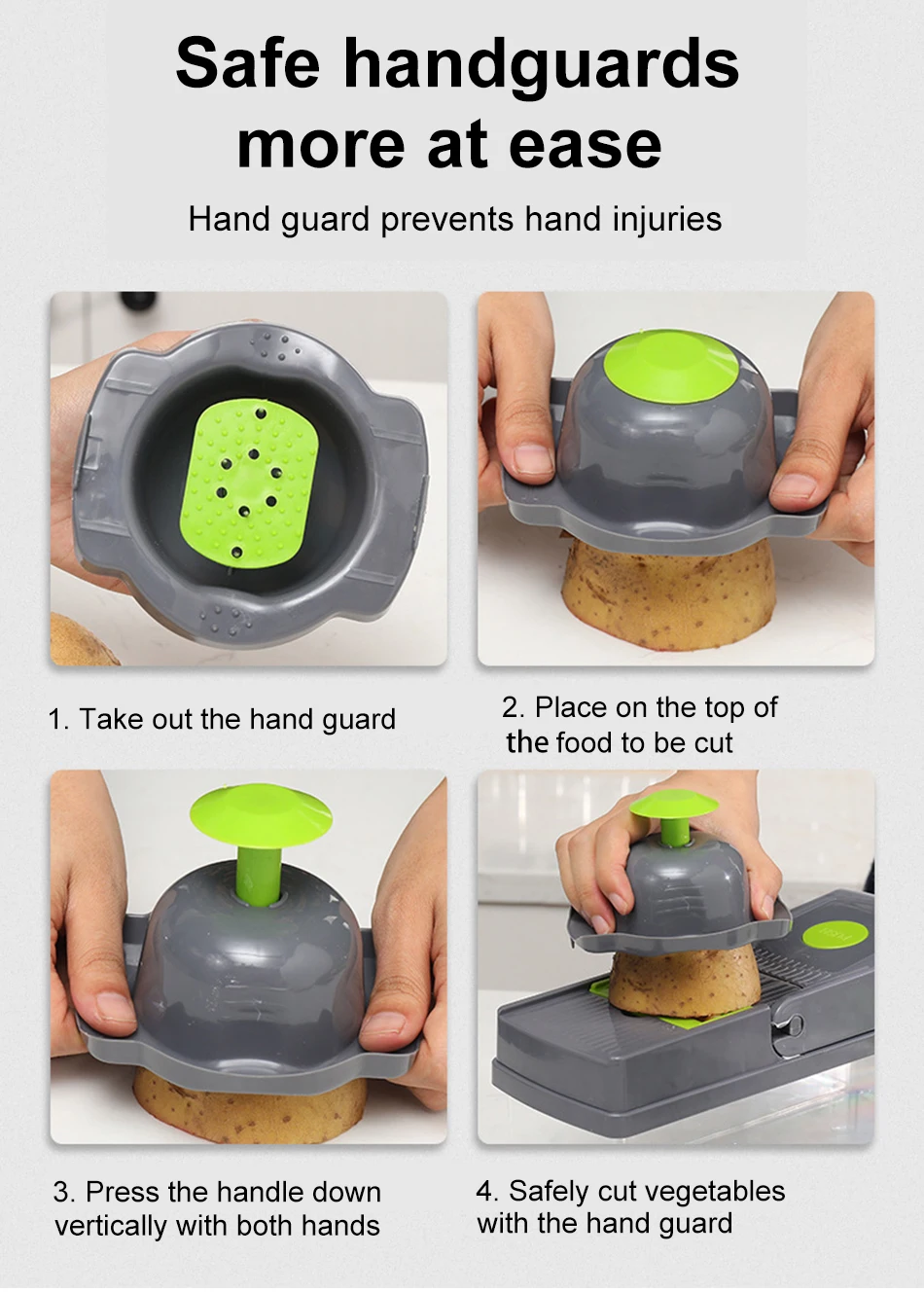 Safe handguards more at ease

Hand guard prevents hand injuries

1. Take out the hand guard

2. Place on the top of the food to be cut

3. Press the handle down vertically with both hands

4. Safely cut vegetables with the hand guard