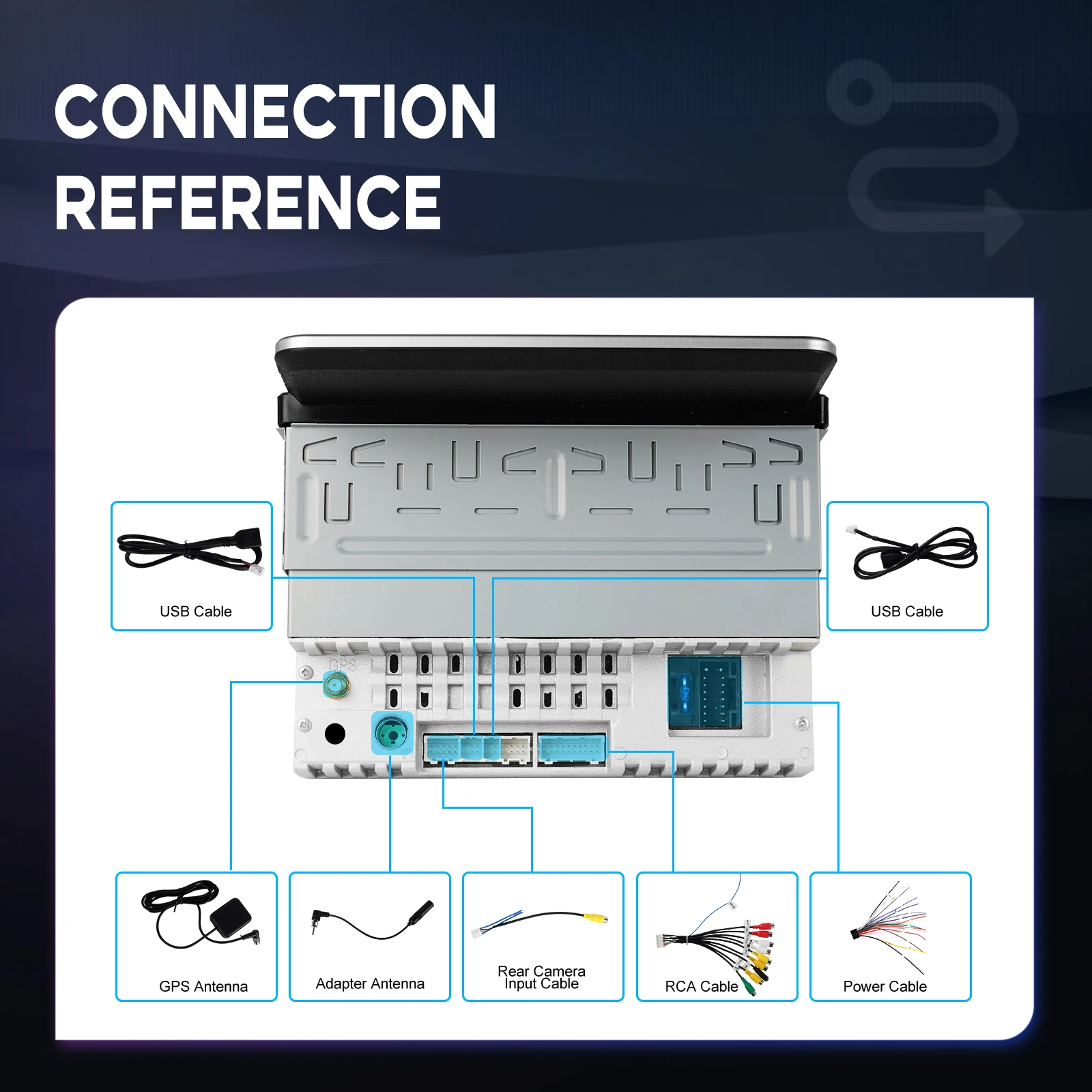 CONNECTION
REFERENCE

USB Cable

USB Cable

GPS

GPS Antenna

Adapter Antenna

Rear Camera Input Cable

RCA Cable

Power Cable