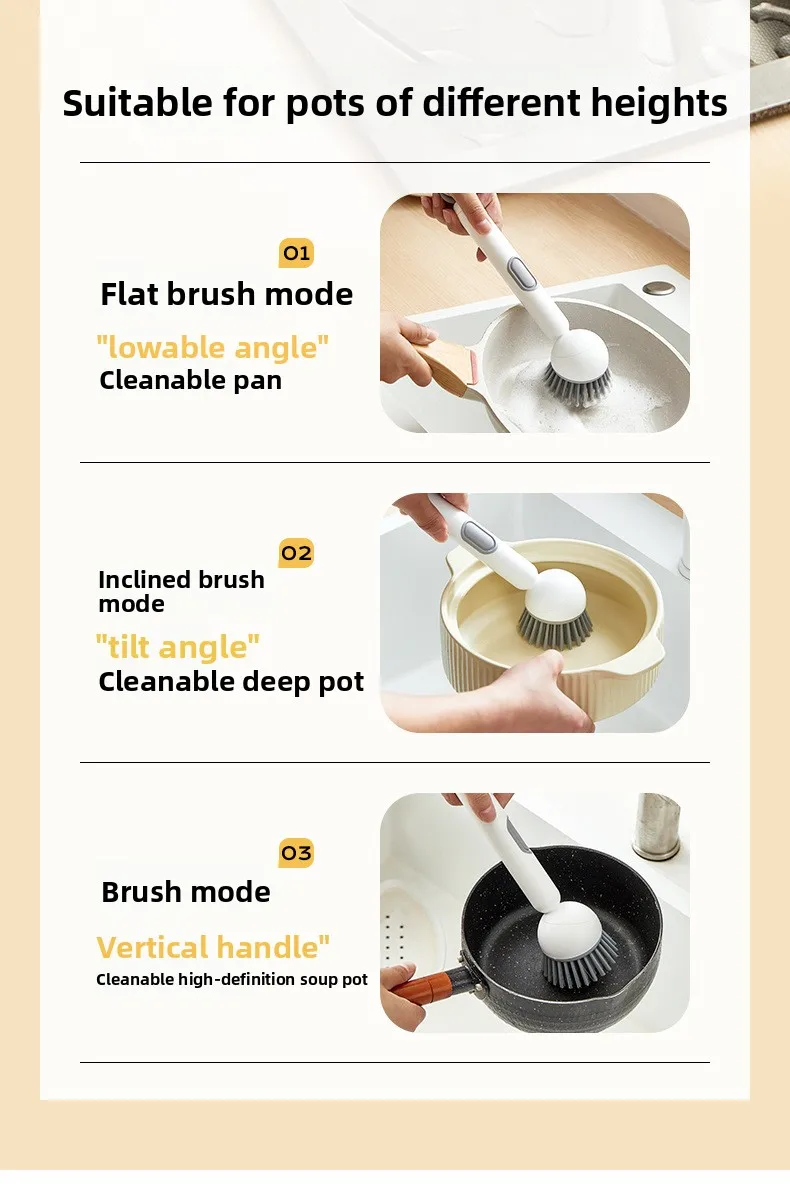 Suitable for pots of different heights

01

Flat brush mode

"lowable angle"

Cleanable pan

02

Inclined brush mode

"tilt angle"

Cleanable deep pot

03

Brush mode

Vertical handle"

Cleanable high-definition soup pot