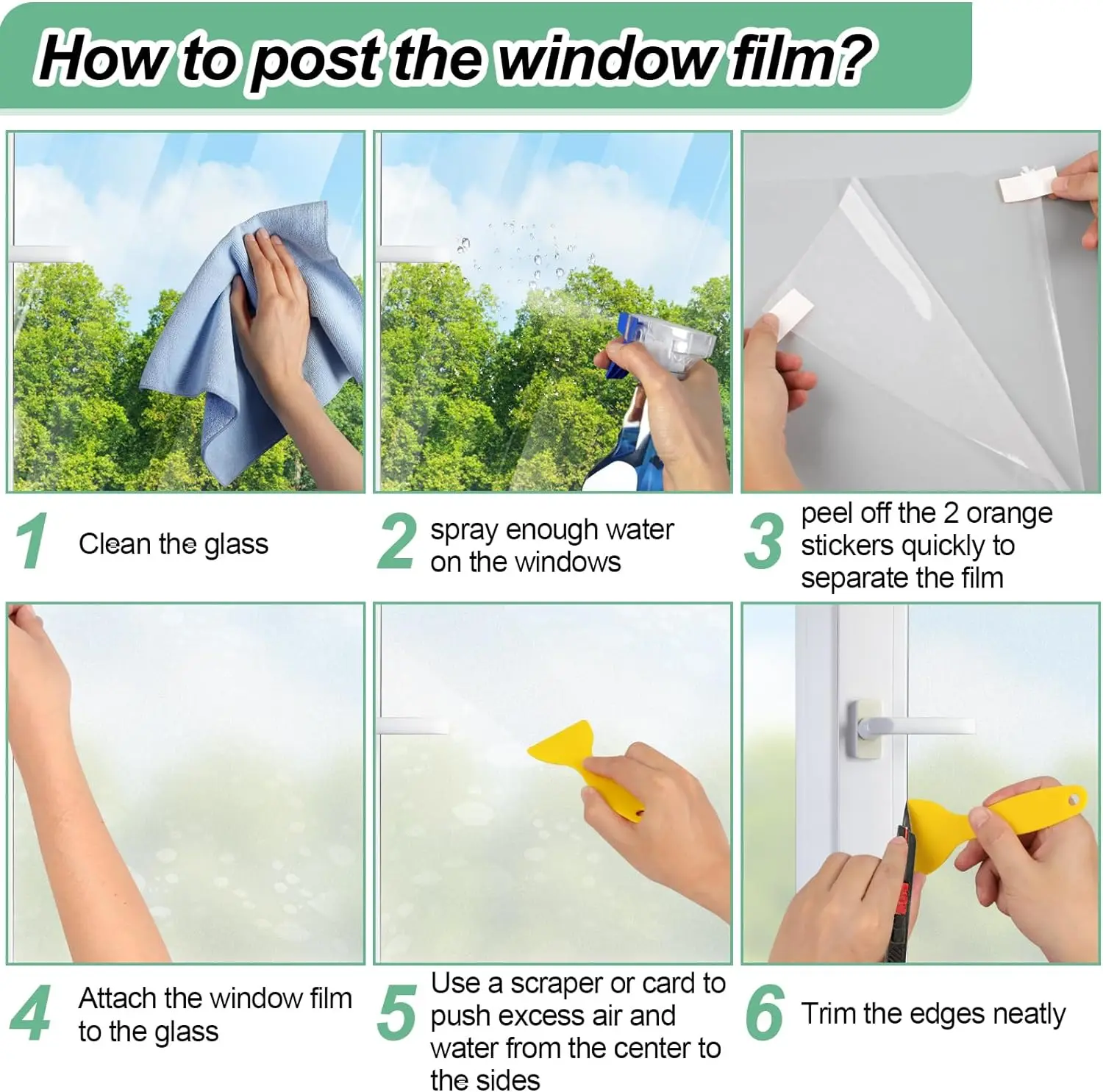 How to post the window film?

1 Clean the glass

2 spray enough water on the windows

3 peel off the 2 orange stickers quickly to separate the film

4 Attach the window film to the glass

5 Use a scraper or card to push excess air and water from the center to the sides

6 Trim the edges neatly