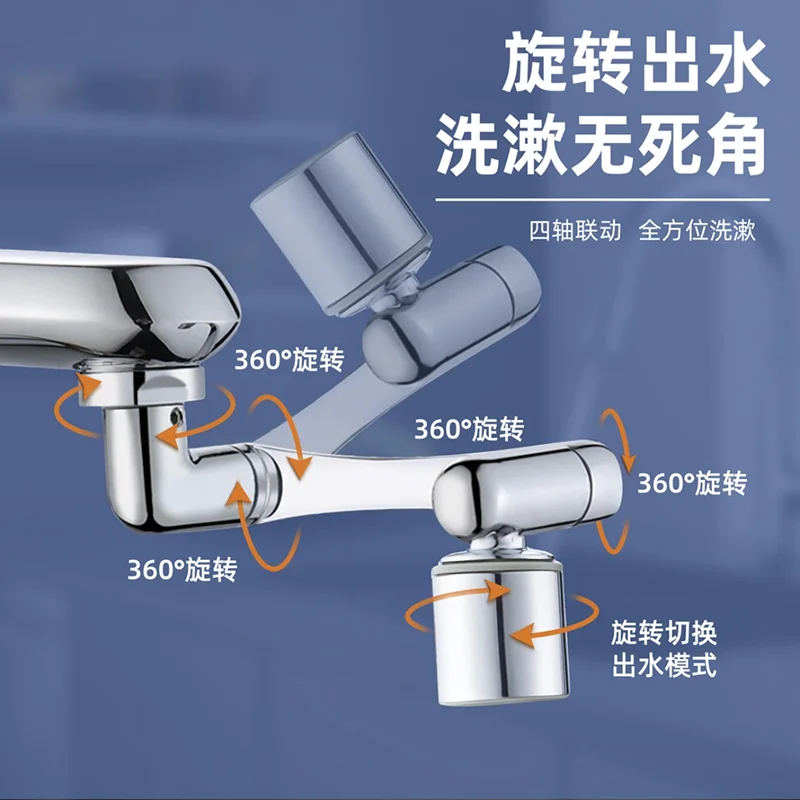 旋转出水
洗漱无死角

四轴联动 全方位洗漱

360°旋转

360°旋转

360°旋转

360°旋转

旋转切换
出水模式