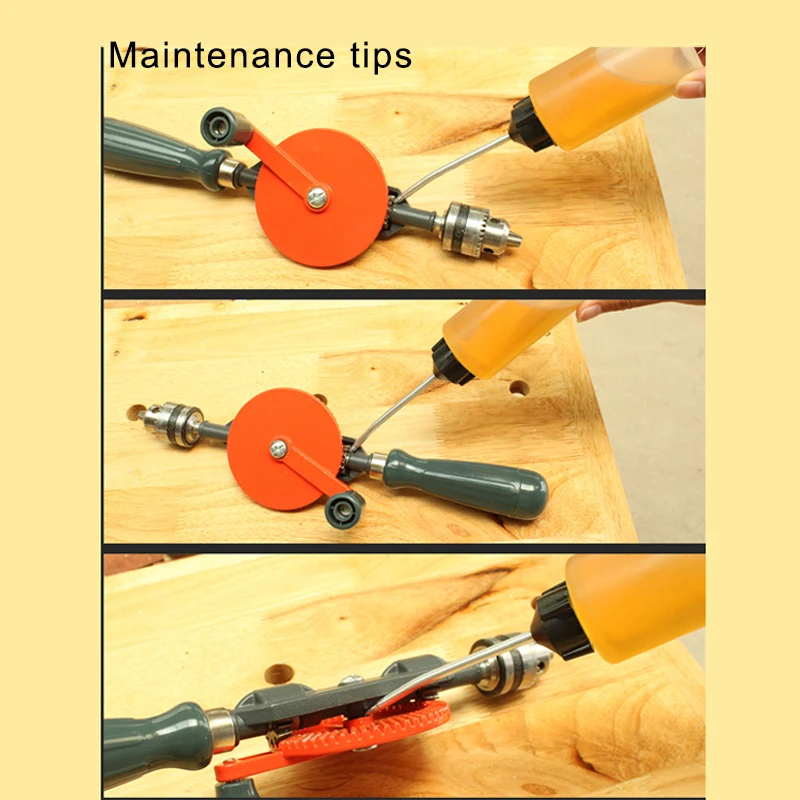 Maintenance tips