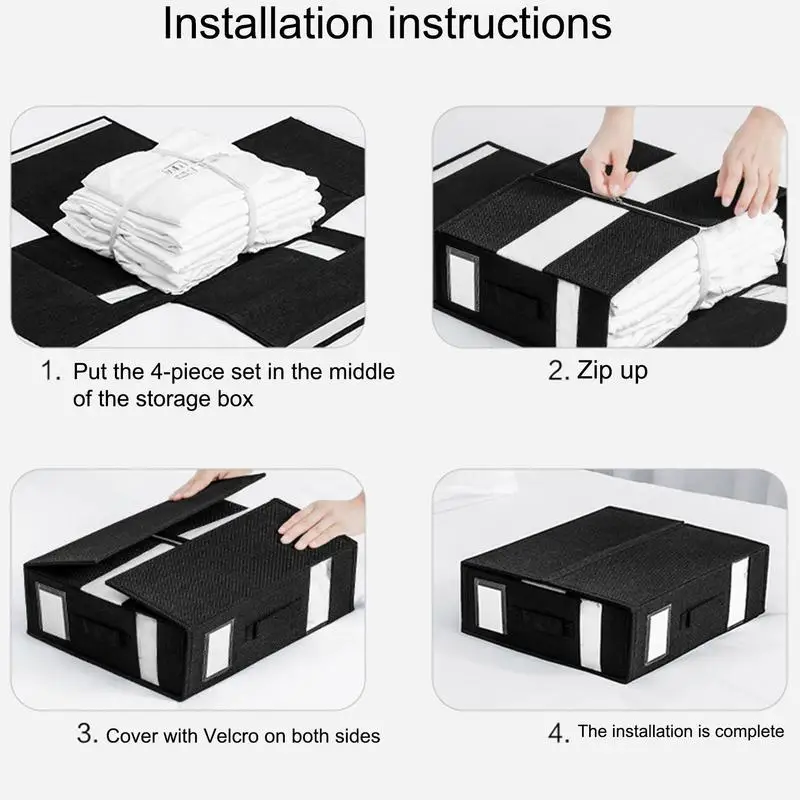 Installation instructions

1. Put the 4-piece set in the middle of the storage box

2. Zip up

3. Cover with Velcro on both sides

4. The installation is complete