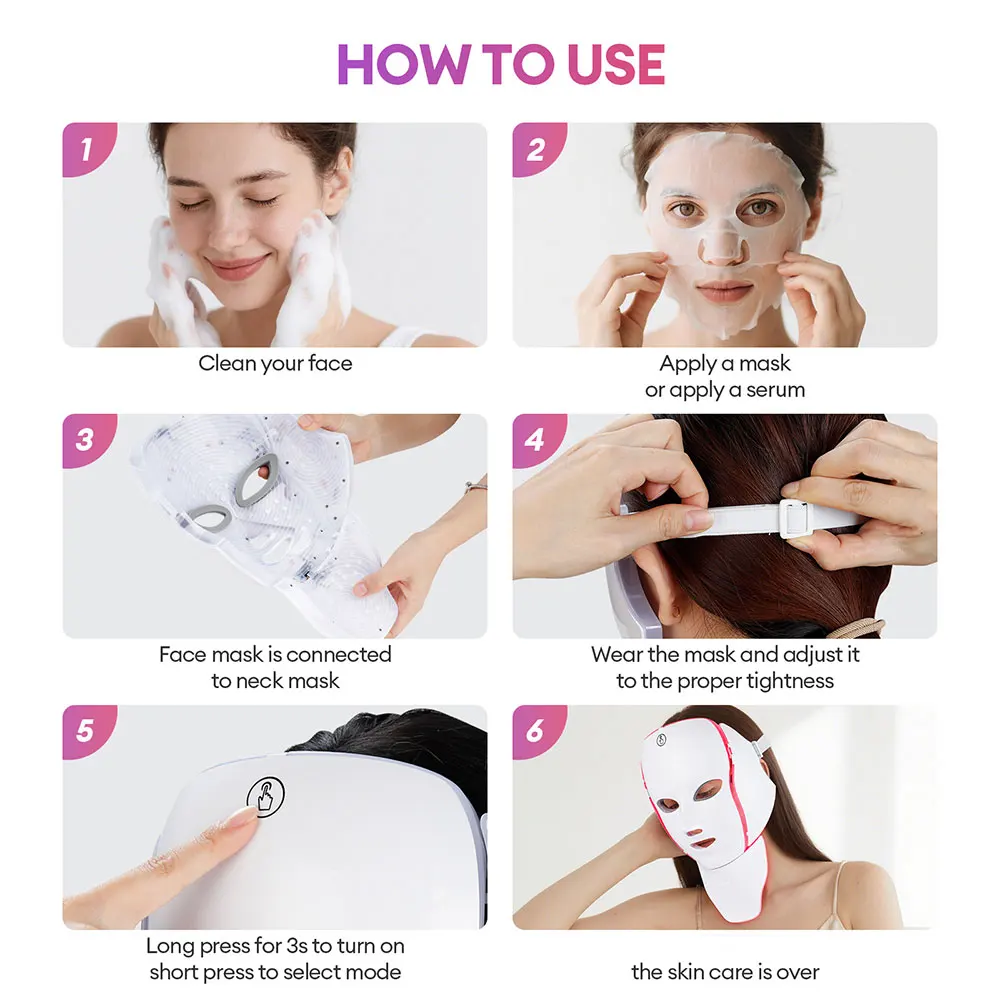 HOW TO USE

1

Clean your face

2

Apply a mask or apply a serum

3

Face mask is connected to neck mask

4

Wear the mask and adjust it to the proper tightness

5

Long press for 3s to turn on short press to select mode

6

the skin care is over