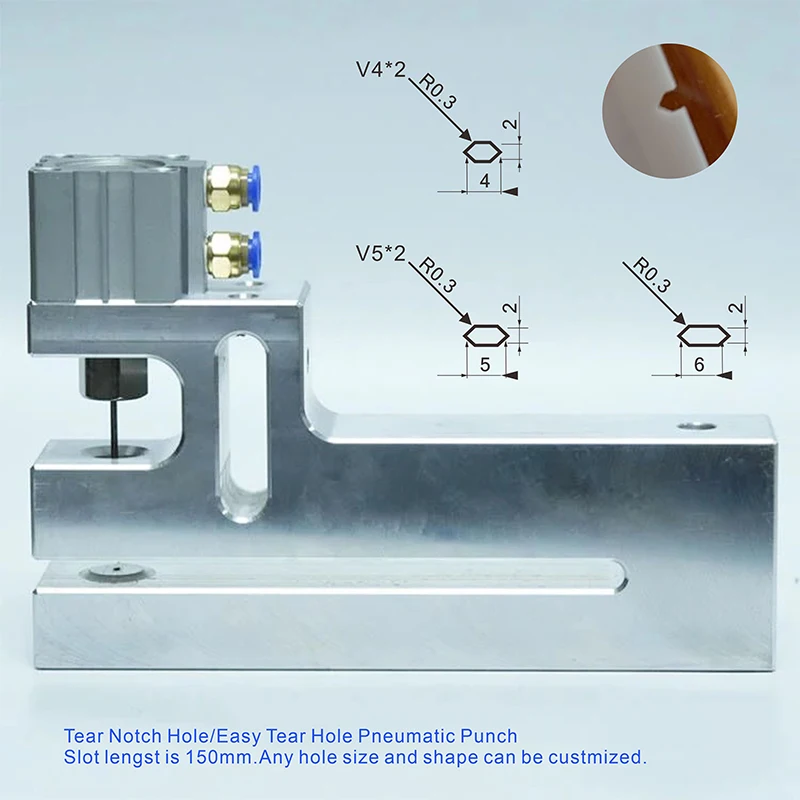 V4*2
R0.3
2
4

V5*2
R0.3
2
5

R0.3
2
6

Tear Notch Hole/Easy Tear Hole Pneumatic Punch
Slot lengst is 150mm.Any hole size and shape can be custmized.