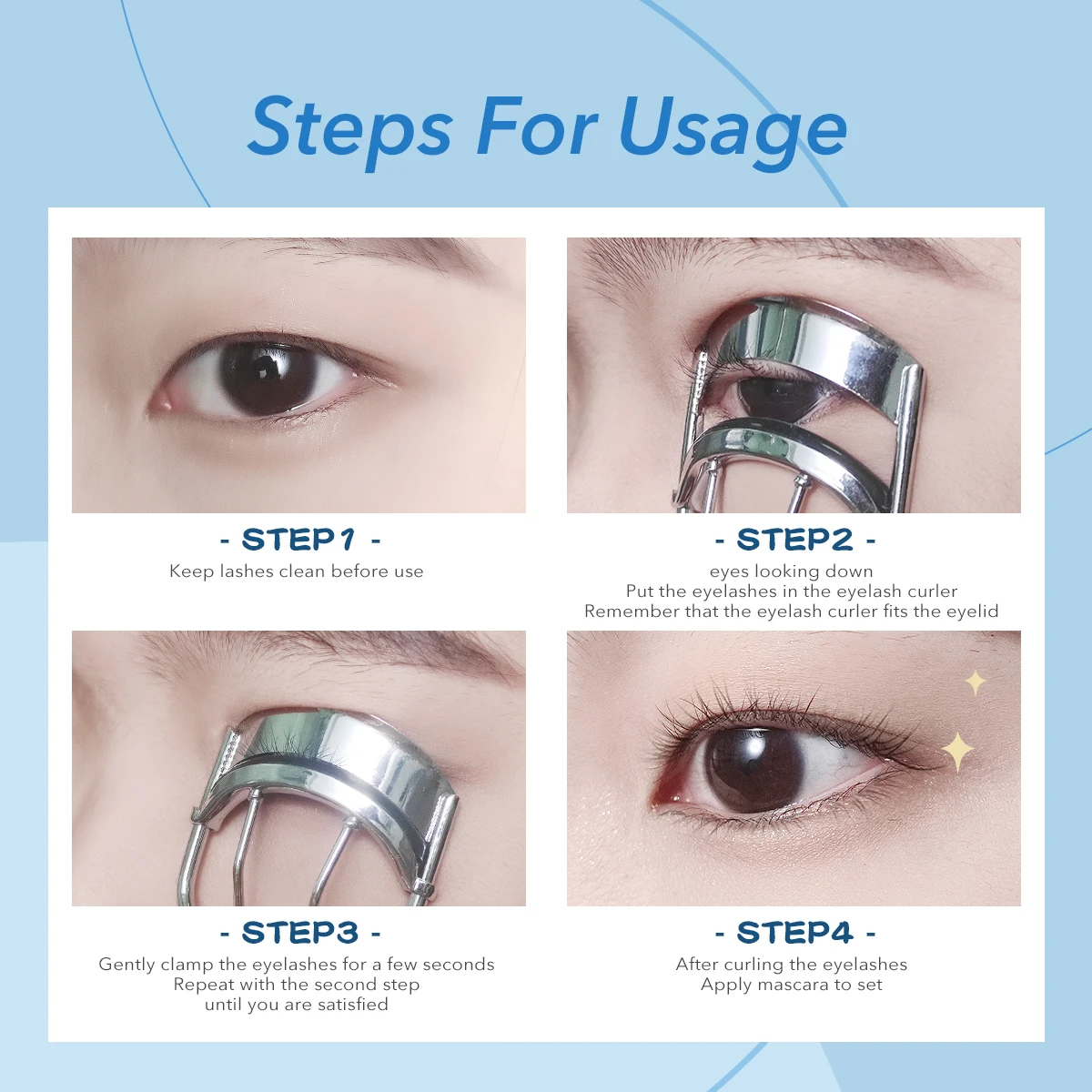 Steps For Usage

- STEP1 -
Keep lashes clean before use

- STEP2 -
eyes looking down
Put the eyelashes in the eyelash curler
Remember that the eyelash curler fits the eyelid

- STEP3 -
Gently clamp the eyelashes for a few seconds
Repeat with the second step
until you are satisfied

- STEP4 -
After curling the eyelashes
Apply mascara to set