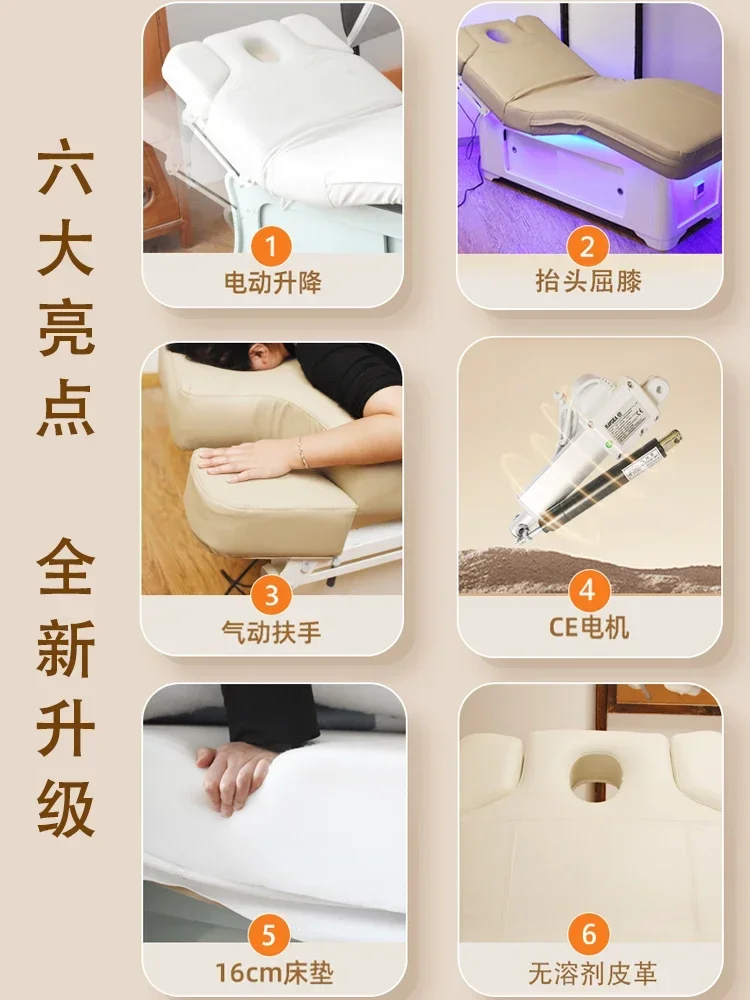 六大亮点

全新升级

1
电动升降

2
抬头屈膝

3
气动扶手

4
CE电机

5
16cm床垫

6
无溶剂皮革