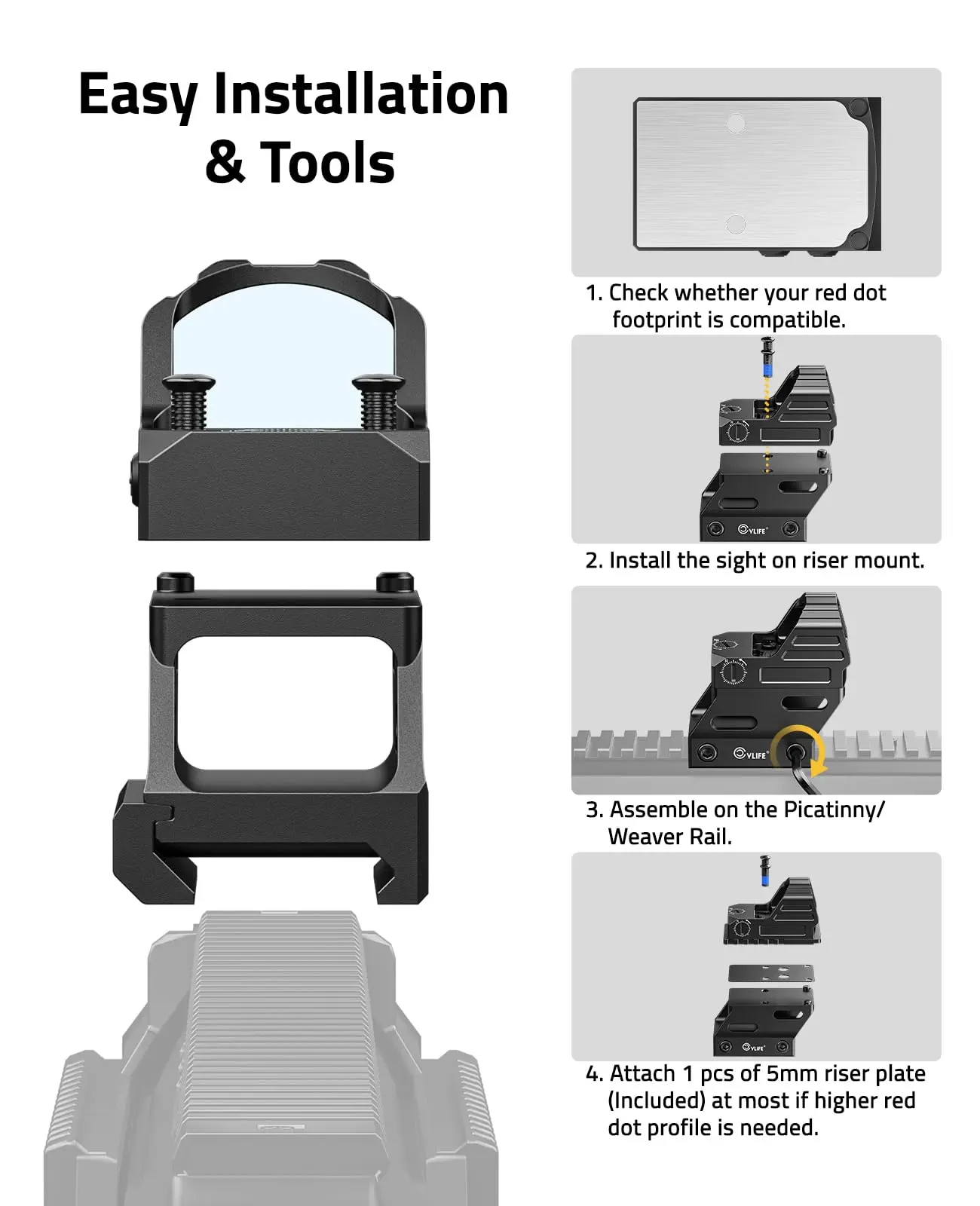 Easy Installation & Tools

1. Check whether your red dot footprint is compatible.

CVLIFE

2. Install the sight on riser mount.

CVLIFE

3. Assemble on the Picatinny/ Weaver Rail.

CVLIFE

4. Attach 1 pcs of 5mm riser plate (Included) at most if higher red dot profile is needed.