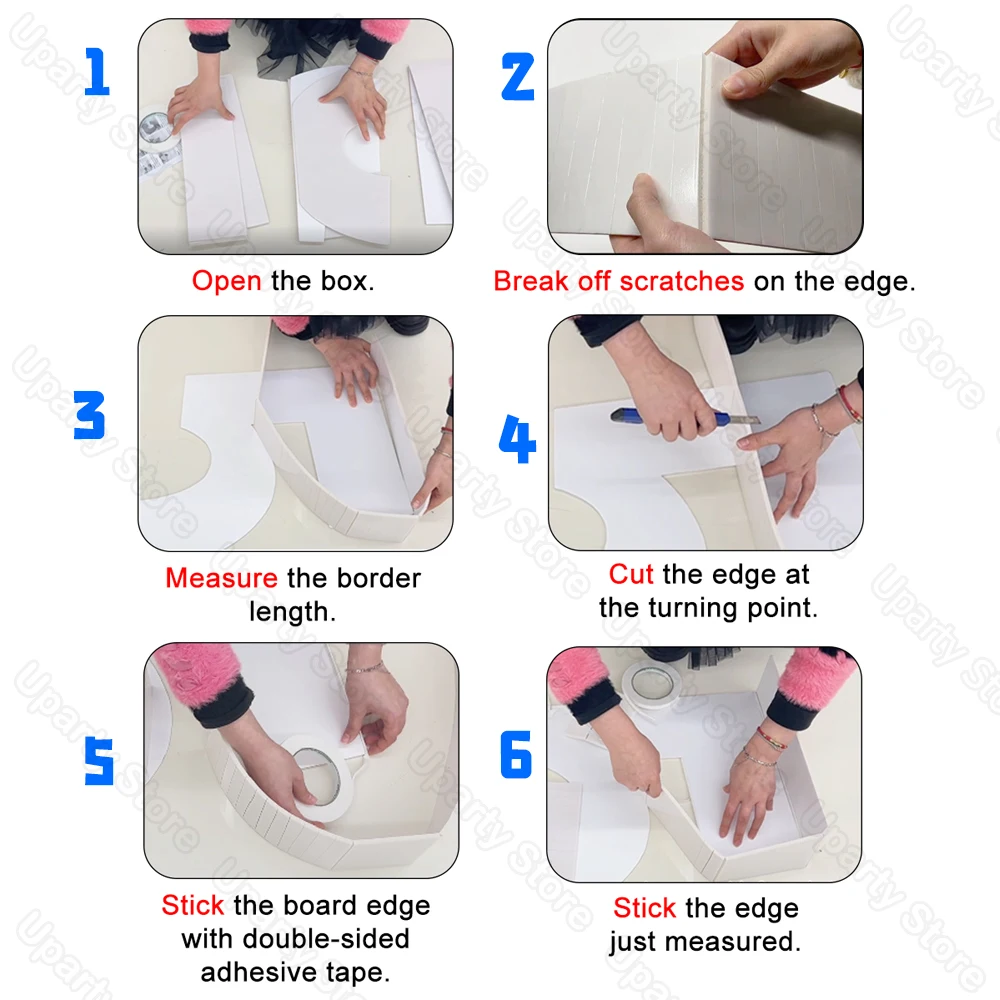 1

Open the box.

2

Break off scratches on the edge.

3

Measure the border length.

4

Cut the edge at the turning point.

5

Stick the board edge with double-sided adhesive tape.

6

Stick the edge just measured.

Uparty Store