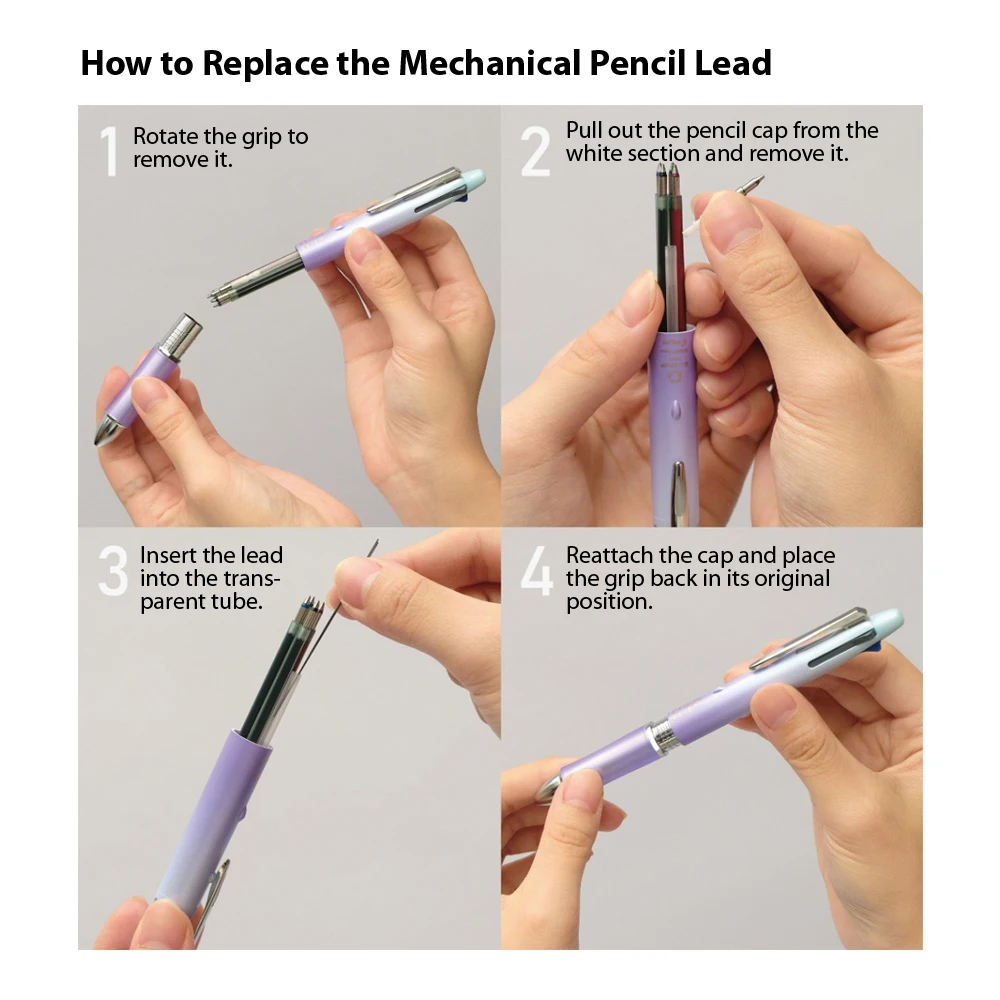 How to Replace the Mechanical Pencil Lead

1 Rotate the grip to remove it.

2 Pull out the pencil cap from the white section and remove it.

3 Insert the lead into the transparent tube.

4 Reattach the cap and place the grip back in its original position.