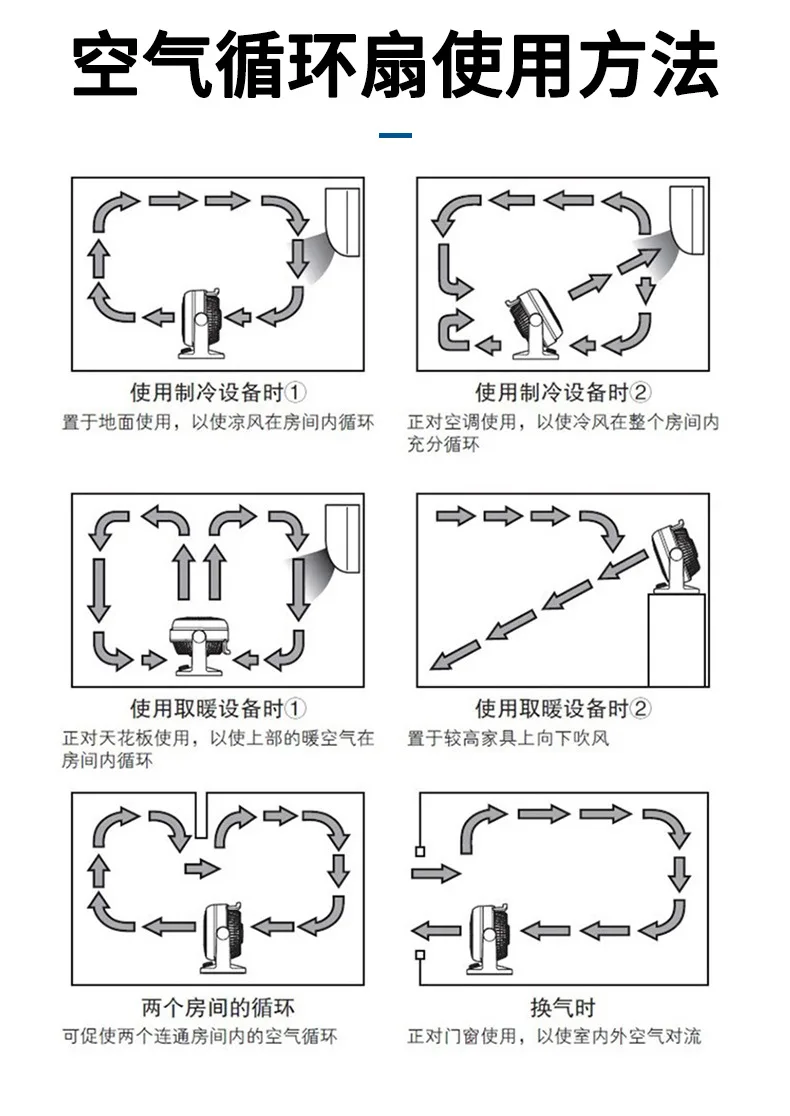 空气循环扇使用方法

使用制冷设备时①
置于地面使用，以使凉风在房间内循环

使用制冷设备时②
正对空调使用，以使冷风在整个房间内充分循环

使用取暖设备时①
正对天花板使用，以使上部的暖空气在房间内循环

使用取暖设备时②
置于较高家具上向下吹风

两个房间的循环
可促使两个连通房间内的空气循环

换气时
正对门窗使用，以使室内外空气对流