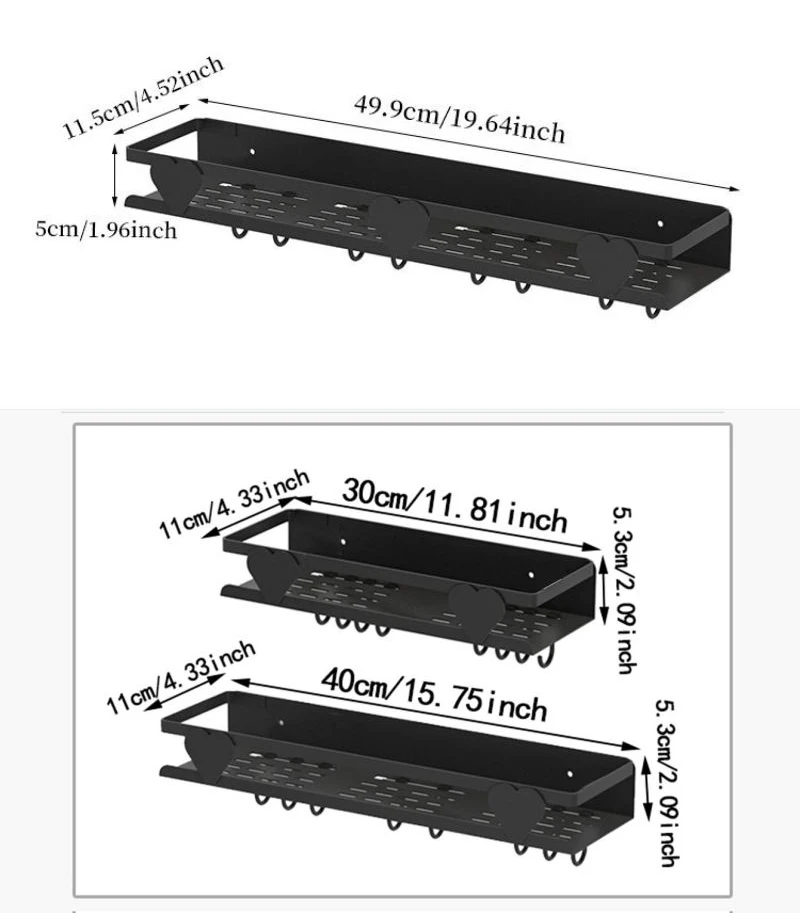 11.5cm/4.52inch
49.9cm/19.64inch
5cm/1.96inch

11cm/4.33inch
30cm/11.81inch
5.3cm/2.09inch

11cm/4.33inch
40cm/15.75inch
5.3cm/2.09inch