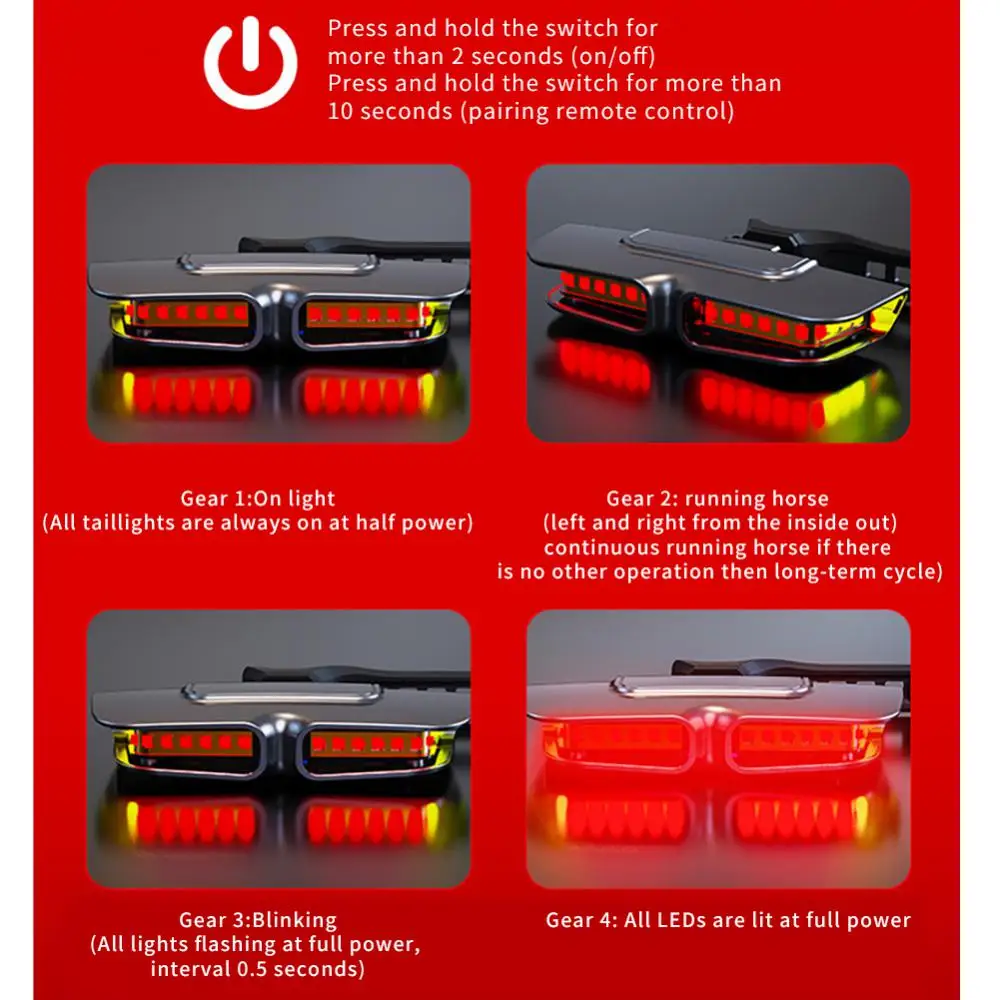 Press and hold the switch for more than 2 seconds (on/off)
Press and hold the switch for more than 10 seconds (pairing remote control)

Gear 1:On light
(All taillights are always on at half power)

Gear 2: running horse
(left and right from the inside out)
continuous running horse if there is no other operation then long-term cycle)

Gear 3:Blinking
(All lights flashing at full power, interval 0.5 seconds)

Gear 4: All LEDs are lit at full power