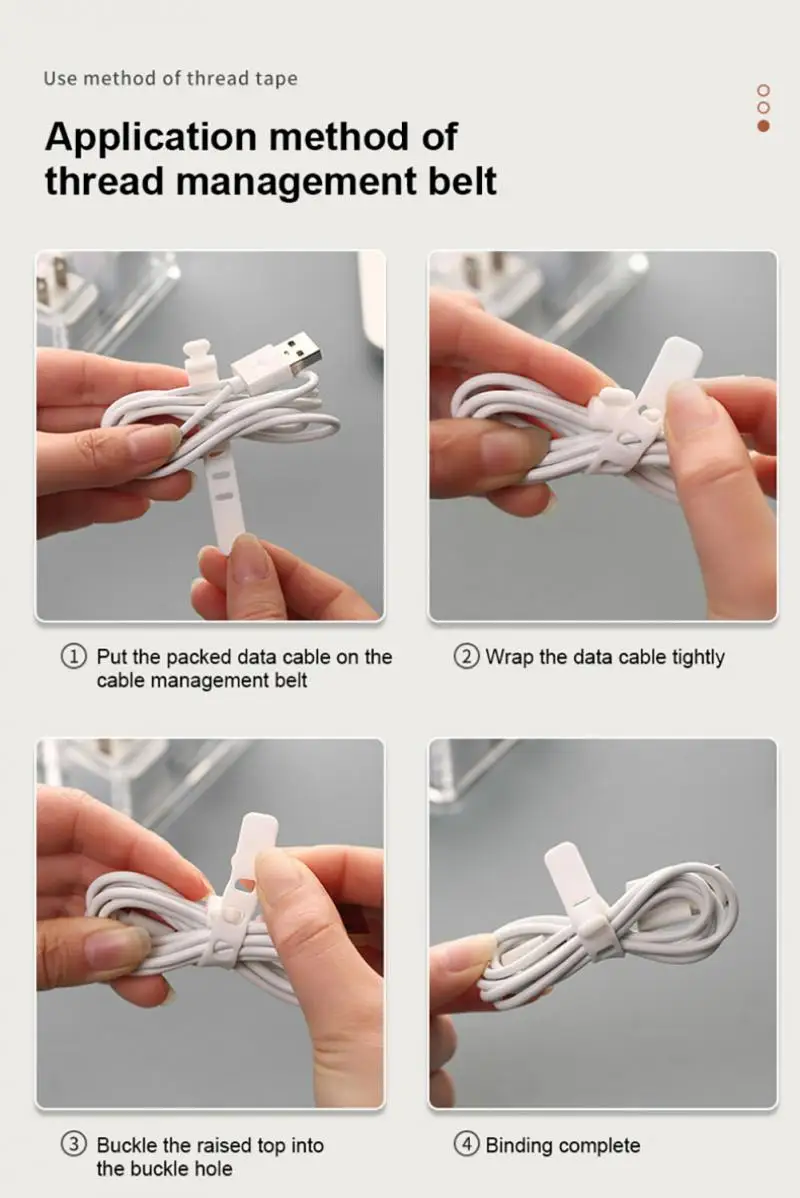 Use method of thread tape

Application method of thread management belt

① Put the packed data cable on the cable management belt

② Wrap the data cable tightly

③ Buckle the raised top into the buckle hole

④ Binding complete