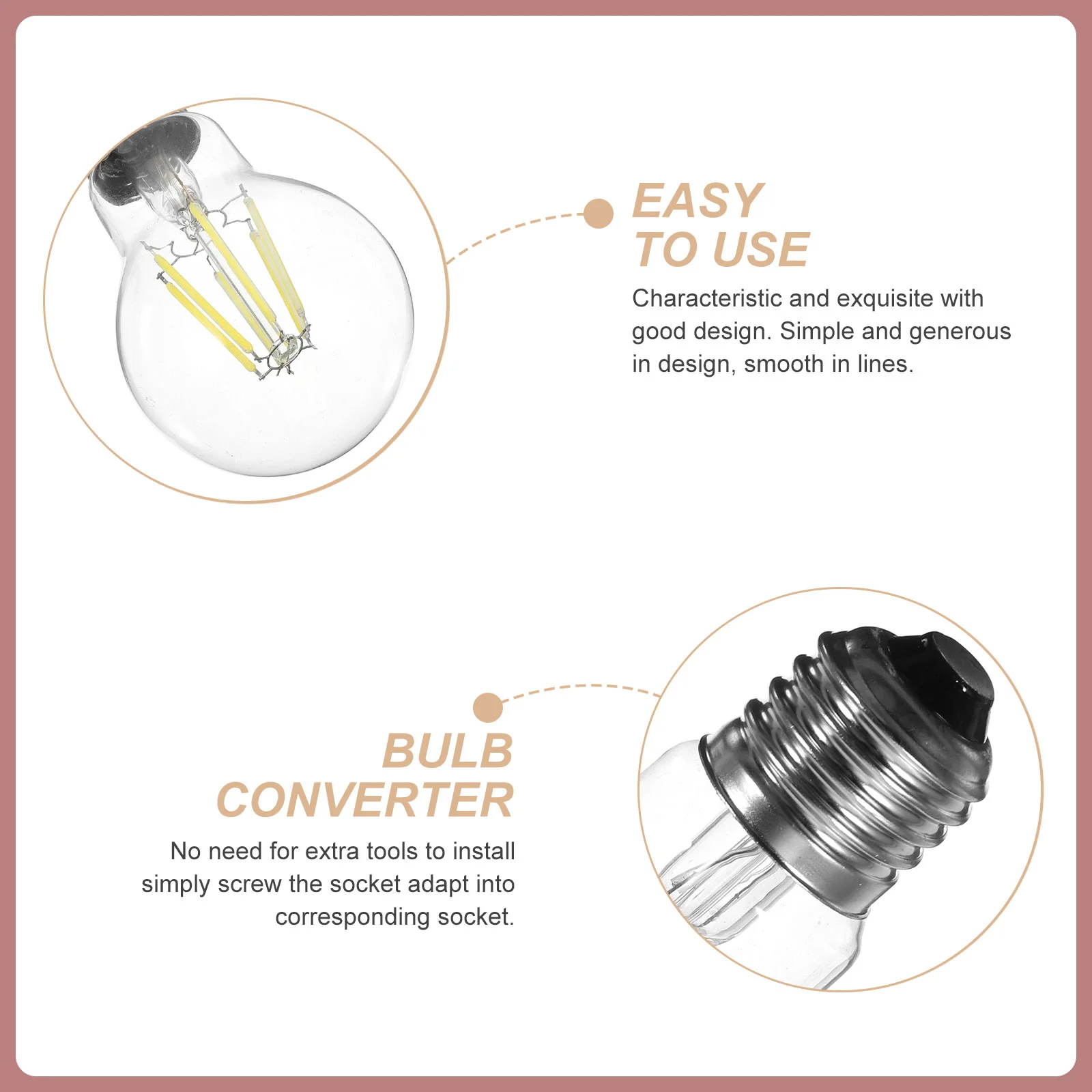 EASY
TO USE

Characteristic and exquisite with good design. Simple and generous in design, smooth in lines.

BULB
CONVERTER

No need for extra tools to install simply screw the socket adapt into corresponding socket.