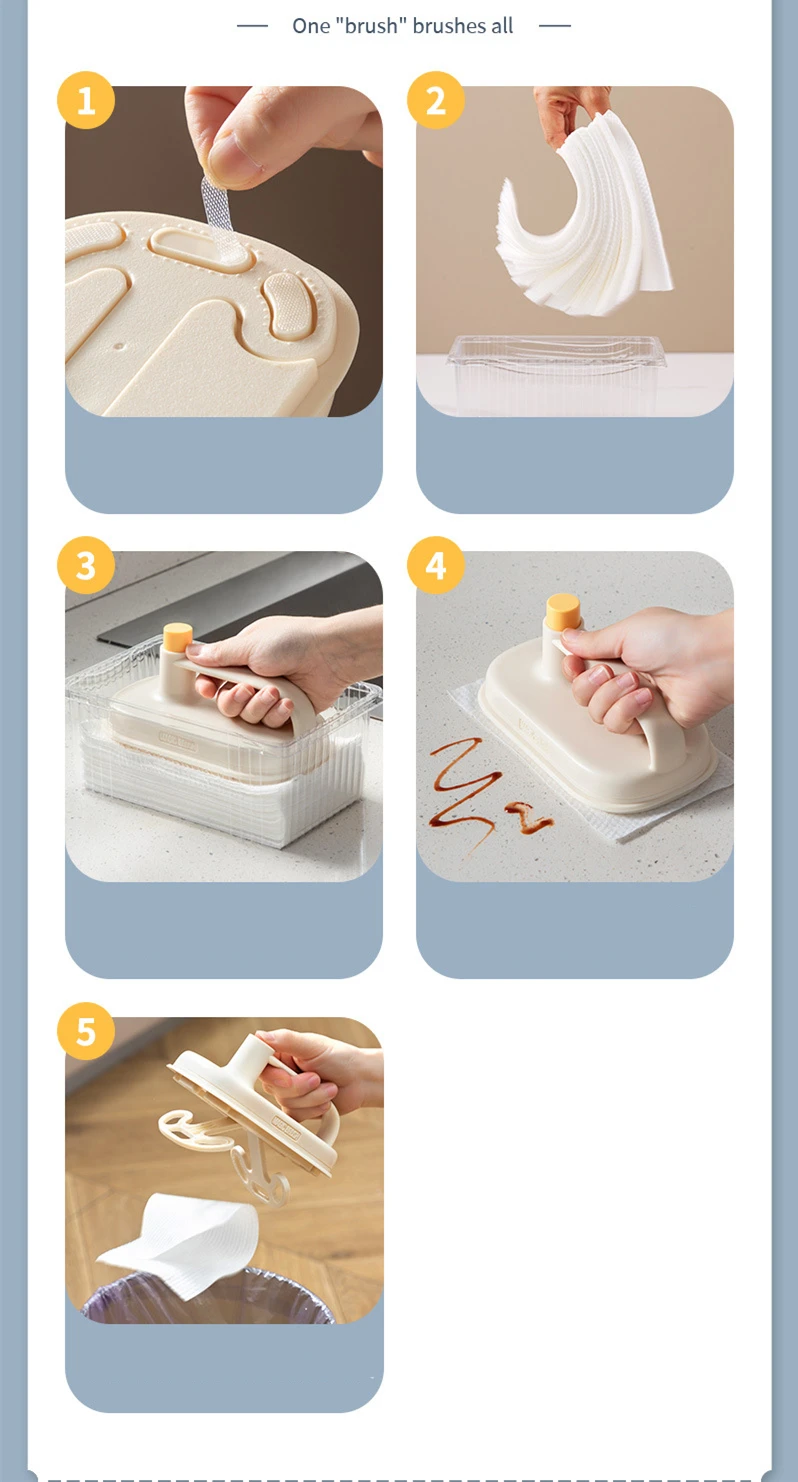 One "brush" brushes all

1

2

3

4

5