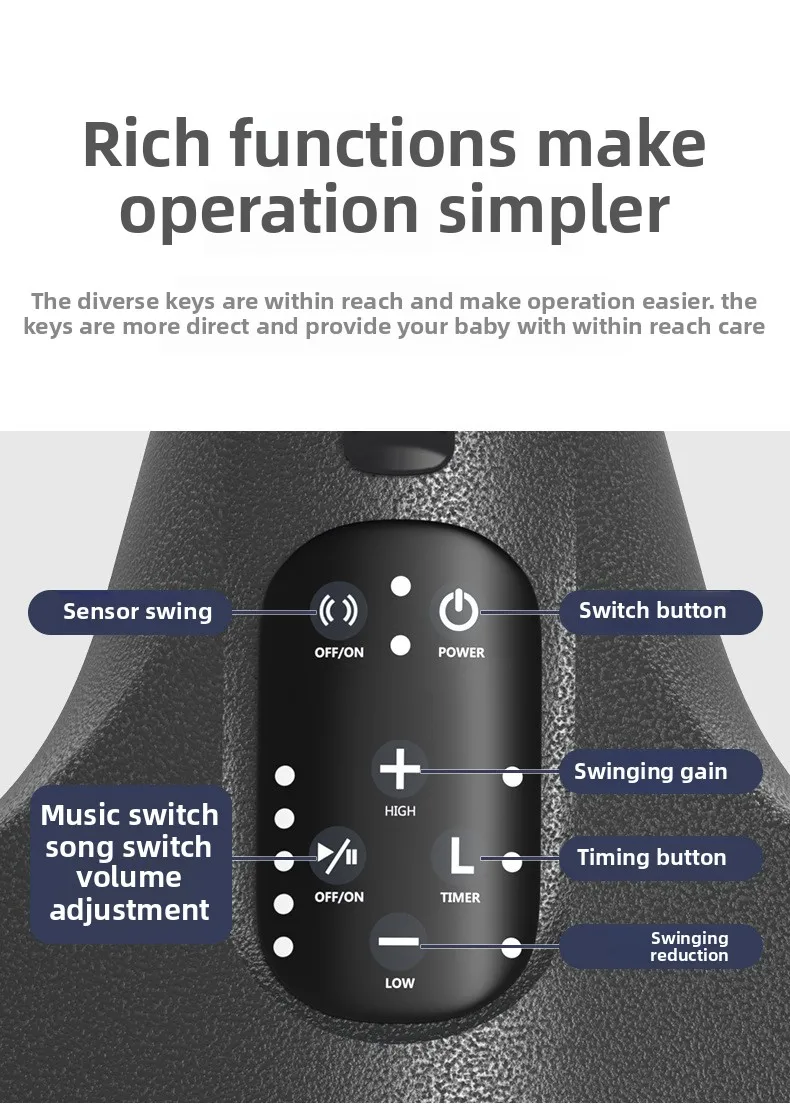 Rich functions make operation simpler

The diverse keys are within reach and make operation easier. the keys are more direct and provide your baby with within reach care

Sensor swing

OFF/ON

POWER

Switch button

HIGH

Swinging gain

Music switch song switch volume adjustment

OFF/ON

L

TIMER

Timing button

LOW

Swinging reduction