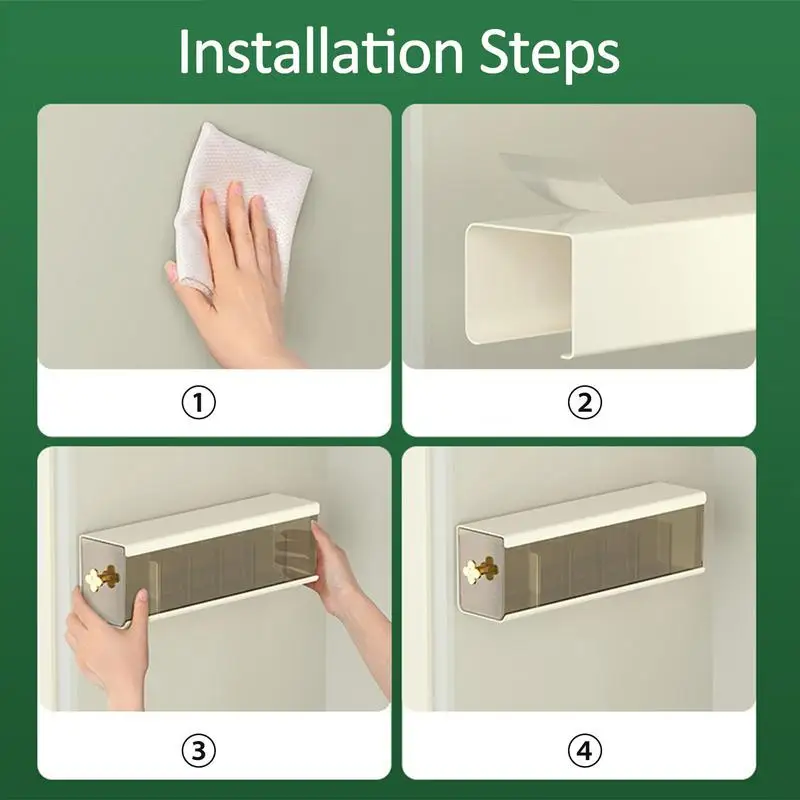 Installation Steps

①

②

③

④