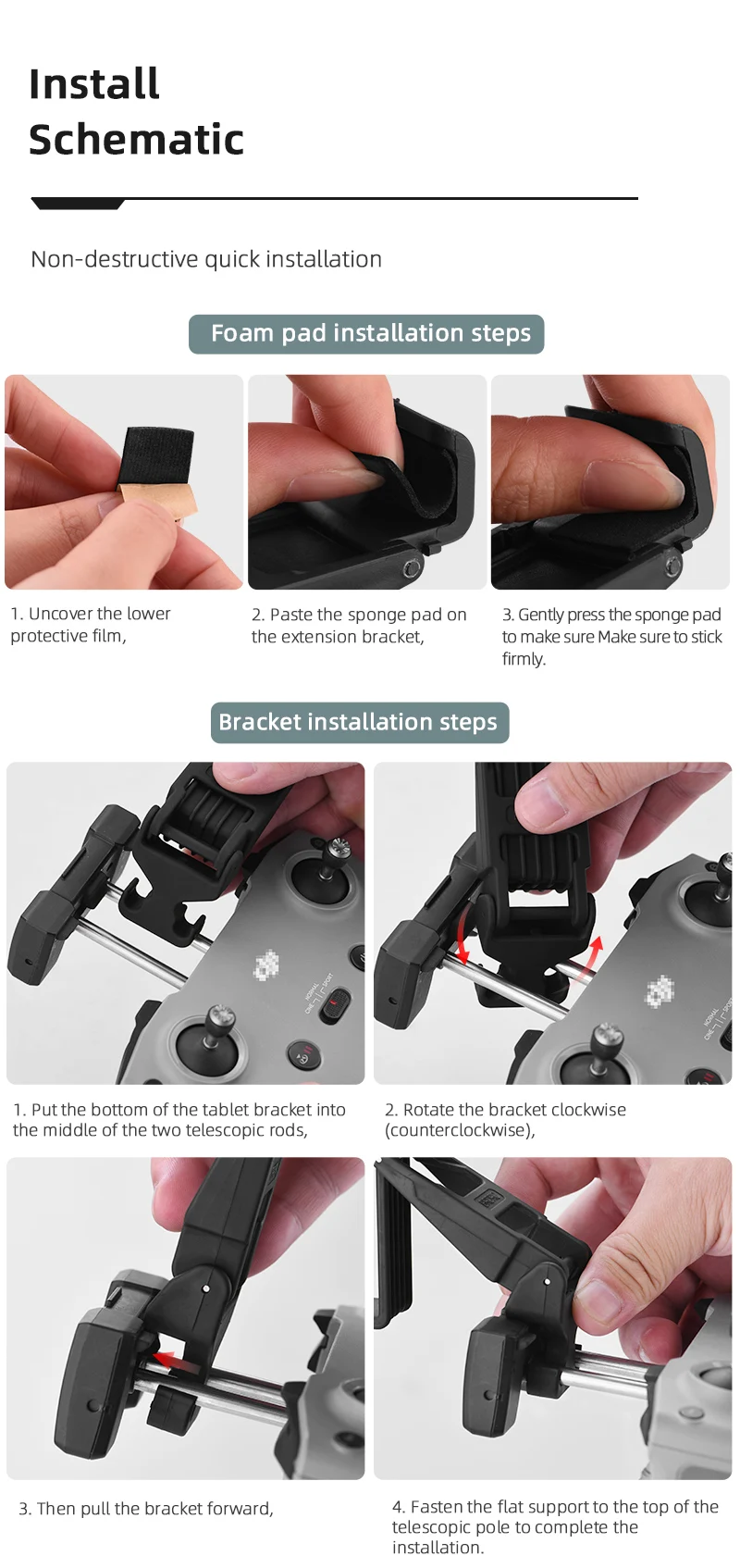 Install Schematic

Non-destructive quick installation

Foam pad installation steps

1. Uncover the lower protective film,

2. Paste the sponge pad on the extension bracket,

3. Gently press the sponge pad to make sure Make sure to stick firmly.

Bracket installation steps

1. Put the bottom of the tablet bracket into the middle of the two telescopic rods,

2. Rotate the bracket clockwise (counterclockwise),

3. Then pull the bracket forward,

4. Fasten the flat support to the top of the telescopic pole to complete the installation.