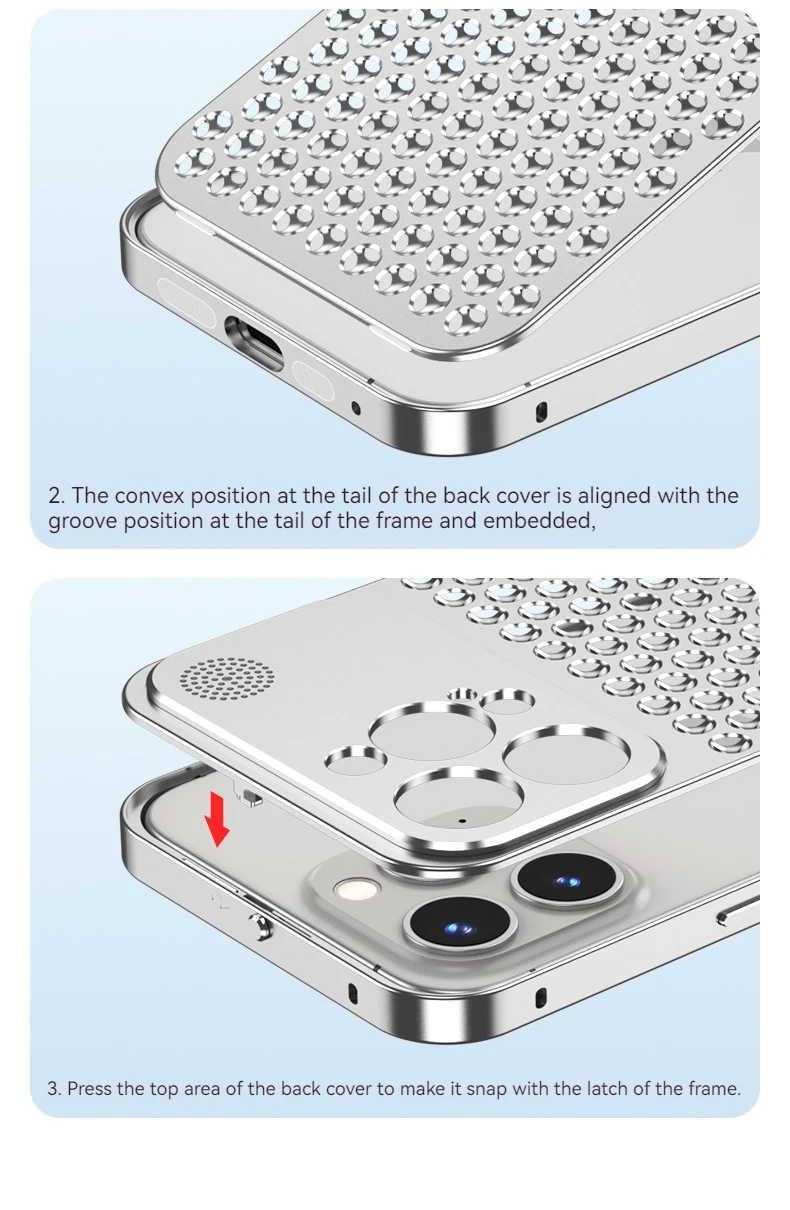 2. The convex position at the tail of the back cover is aligned with the groove position at the tail of the frame and embedded,

3. Press the top area of the back cover to make it snap with the latch of the frame.