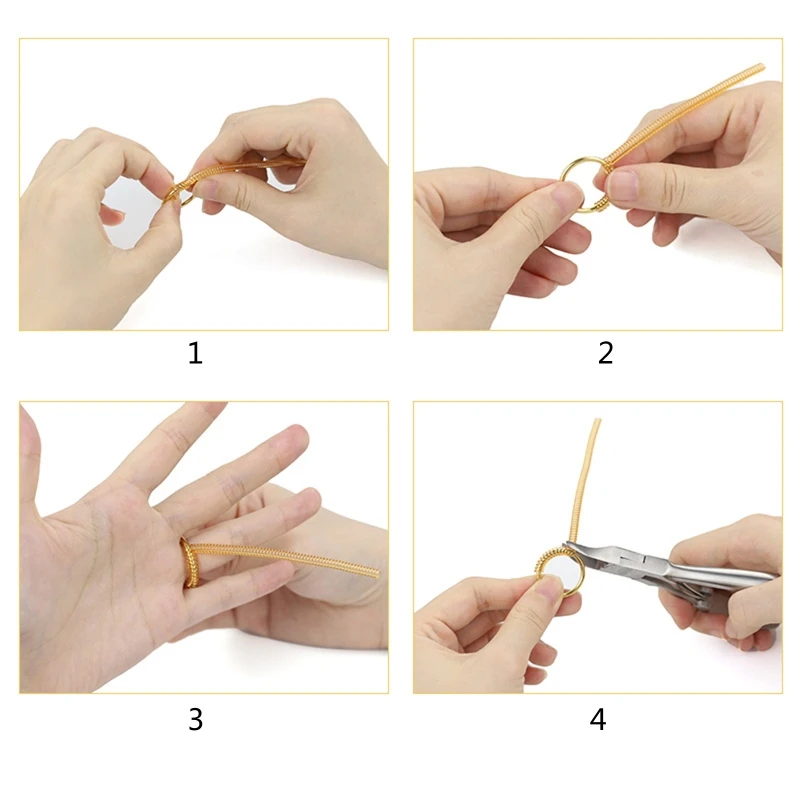 1

2

3

4