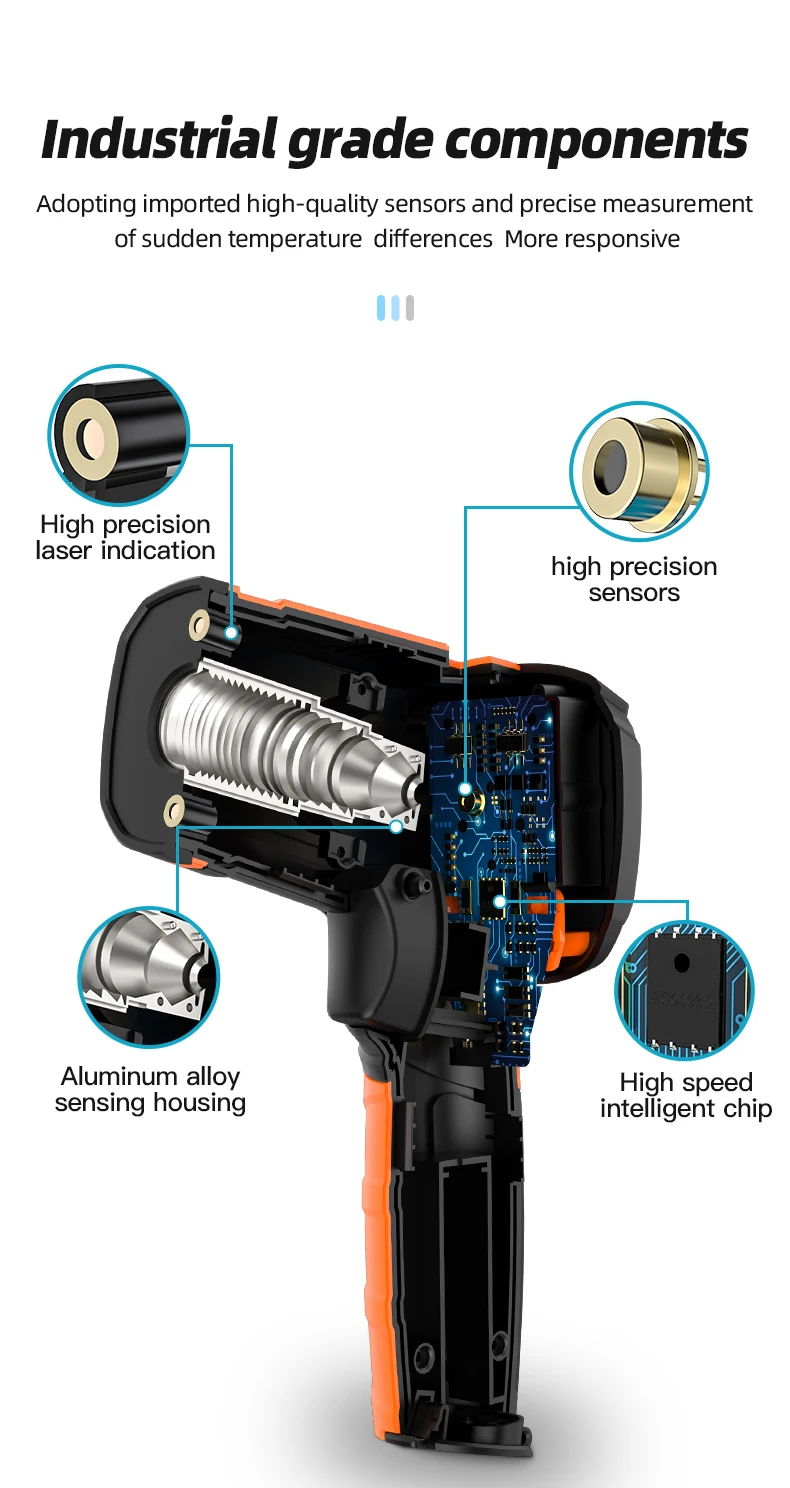 Industrial grade components

Adopting imported high-quality sensors and precise measurement of sudden temperature differences More responsive

High precision laser indication

high precision sensors

Aluminum alloy sensing housing

High speed intelligent chip