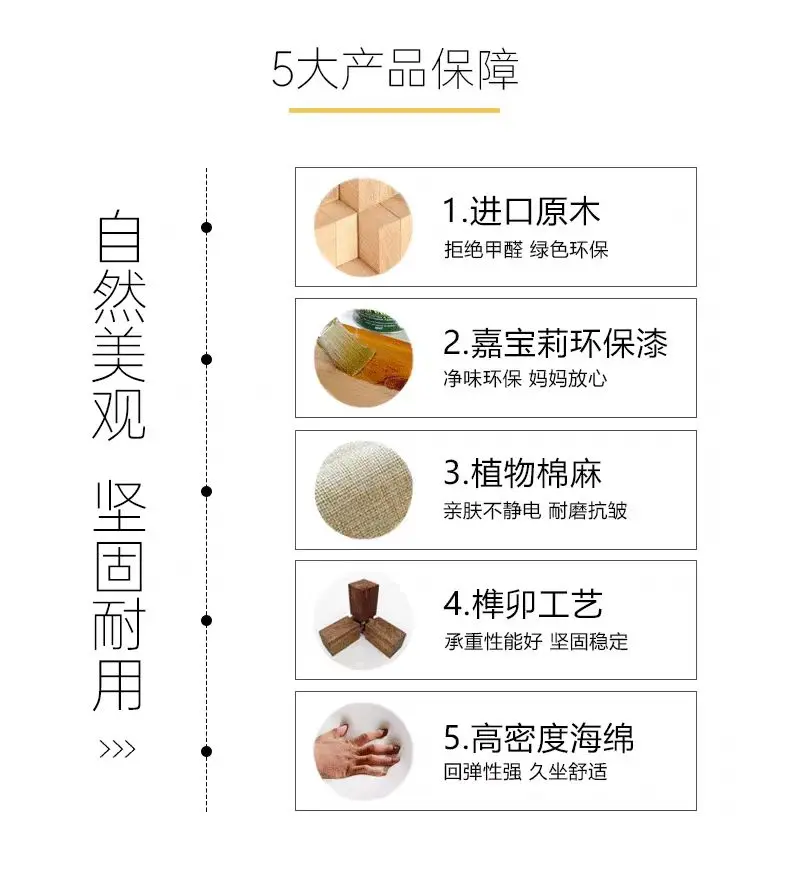 5大产品保障

自然美观

坚固耐用

>>>

1.进口原木
拒绝甲醛 绿色环保

2.嘉宝莉环保漆
净味环保 妈妈放心

3.植物棉麻
亲肤不静电 耐磨抗皱

4.榫卯工艺
承重性能好 坚固稳定

5.高密度海绵
回弹性强 久坐舒适