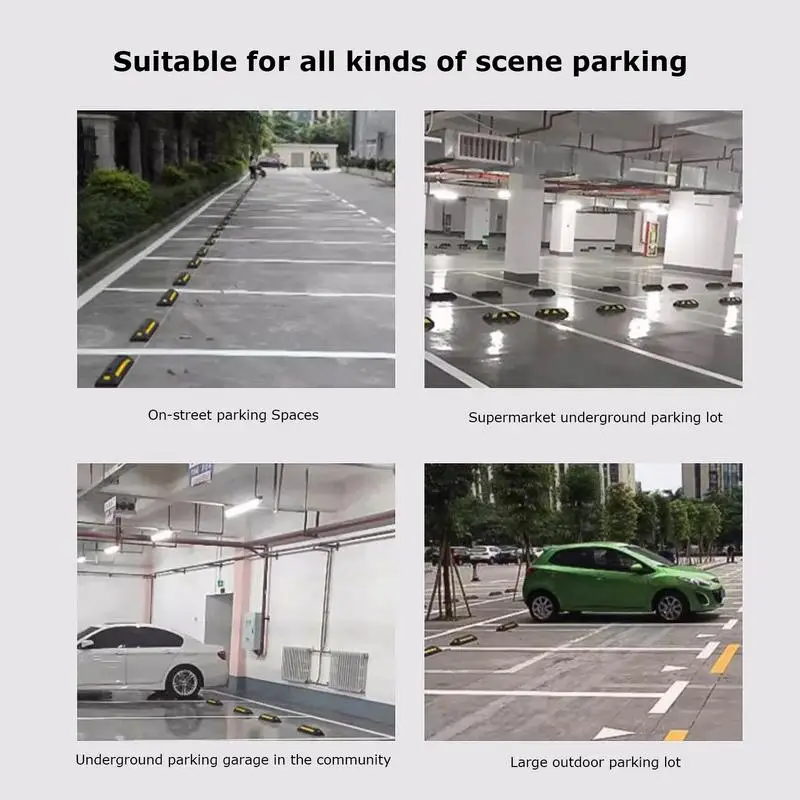 Suitable for all kinds of scene parking

On-street parking Spaces

Supermarket underground parking lot

Underground parking garage in the community

Large outdoor parking lot