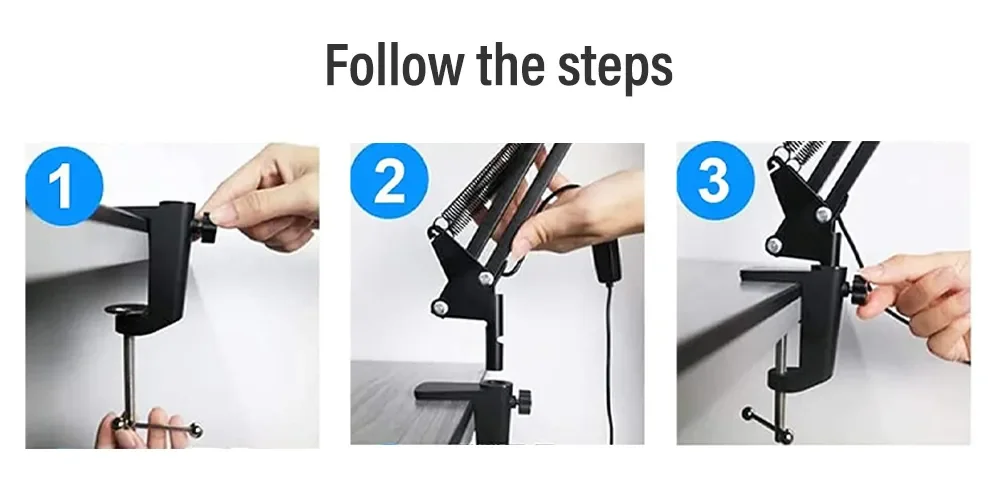 Follow the steps

1

2

3