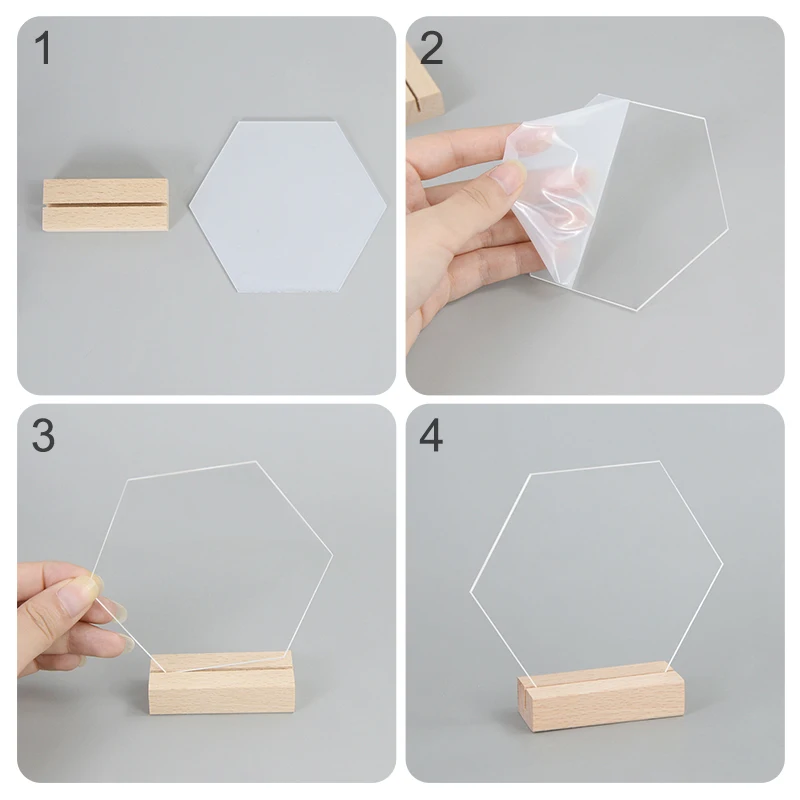 1

2

3

4