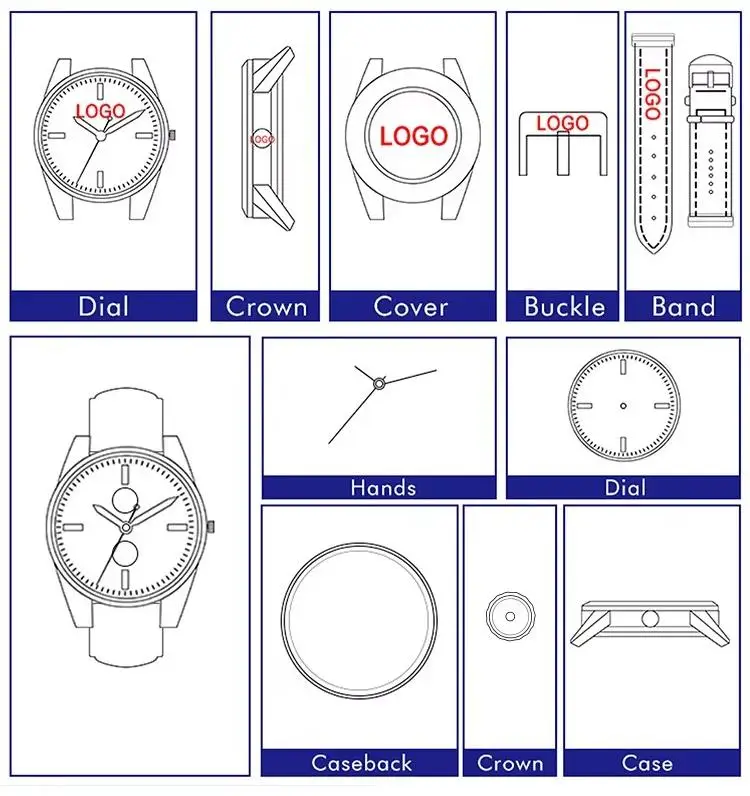 LOGO

Dial

LOGO

Crown

LOGO

Cover

LOGO

Buckle

LOGO

Band

Hands

Dial

Caseback

Crown

Case